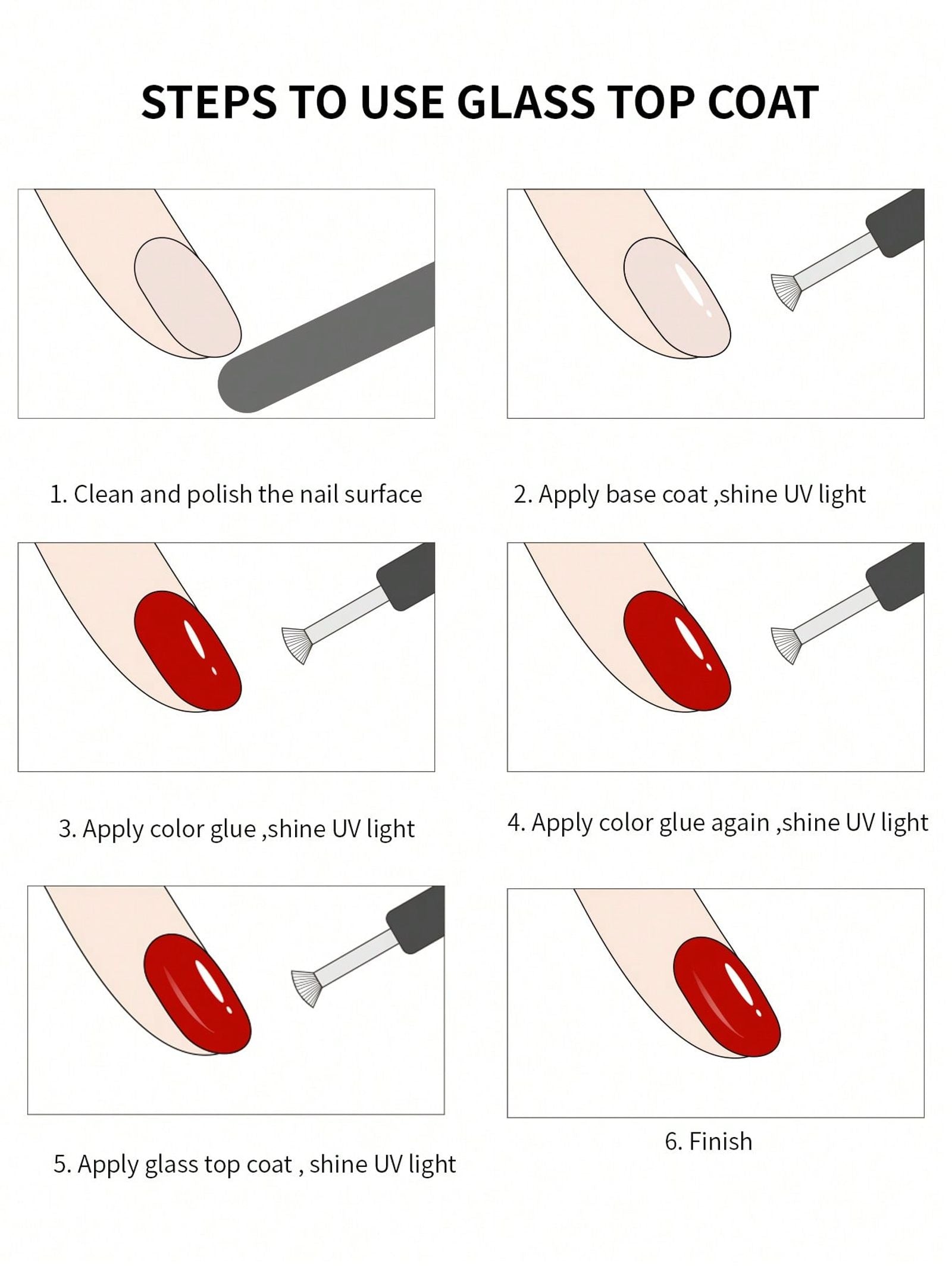 STEPS TO USE GLASS TOP COAT

1. Clean and polish the nail surface

2. Apply base coat ,shine UV light

3. Apply color glue ,shine UV light

4. Apply color glue again ,shine UV light

5. Apply glass top coat , shine UV light

6. Finish