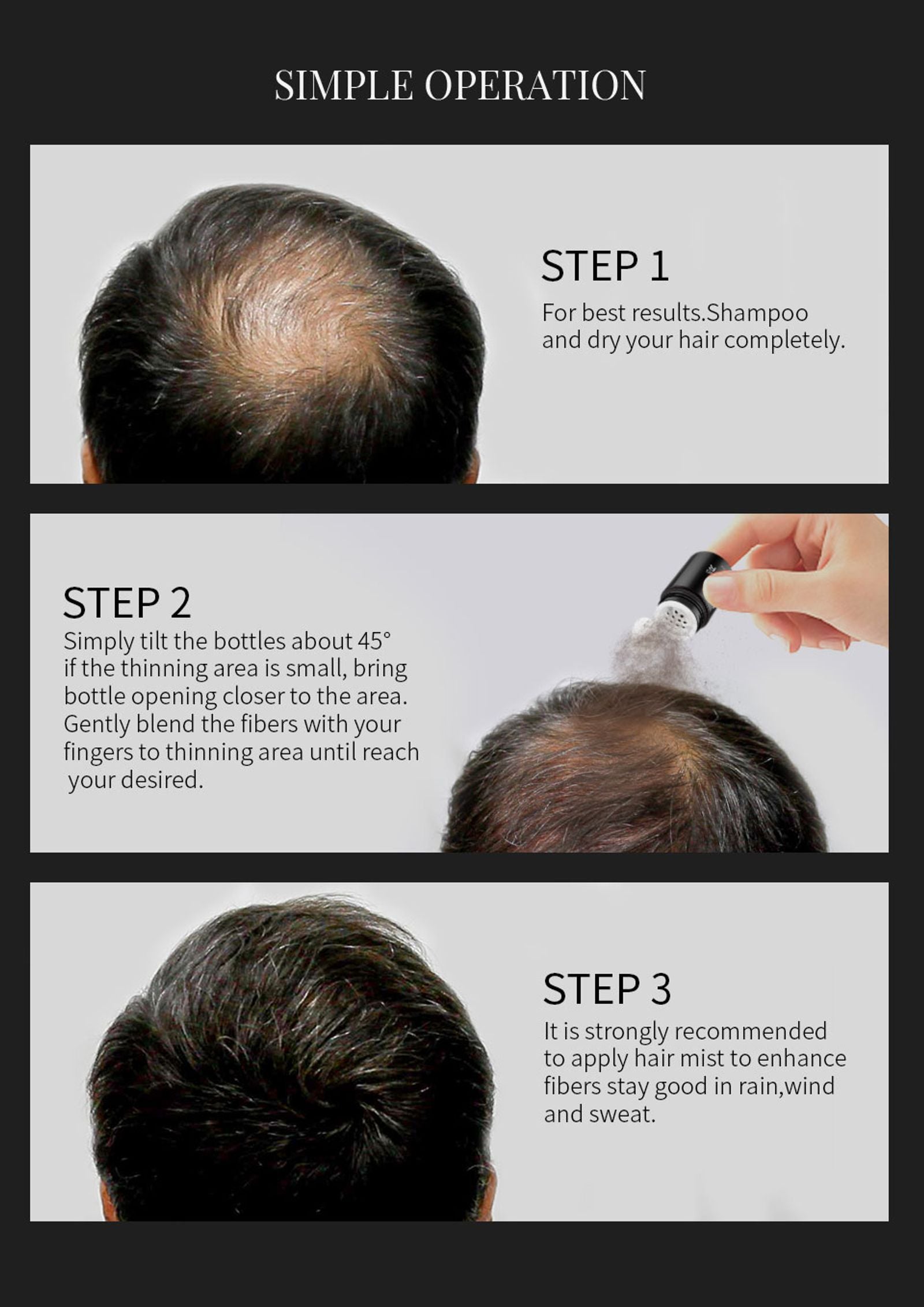 SIMPLE OPERATION

STEP 1
For best results.Shampoo and dry your hair completely.

STEP 2
Simply tilt the bottles about 45° if the thinning area is small, bring bottle opening closer to the area. Gently blend the fibers with your fingers to thinning area until reach your desired.

STEP 3
It is strongly recommended to apply hair mist to enhance fibers stay good in rain,wind and sweat.