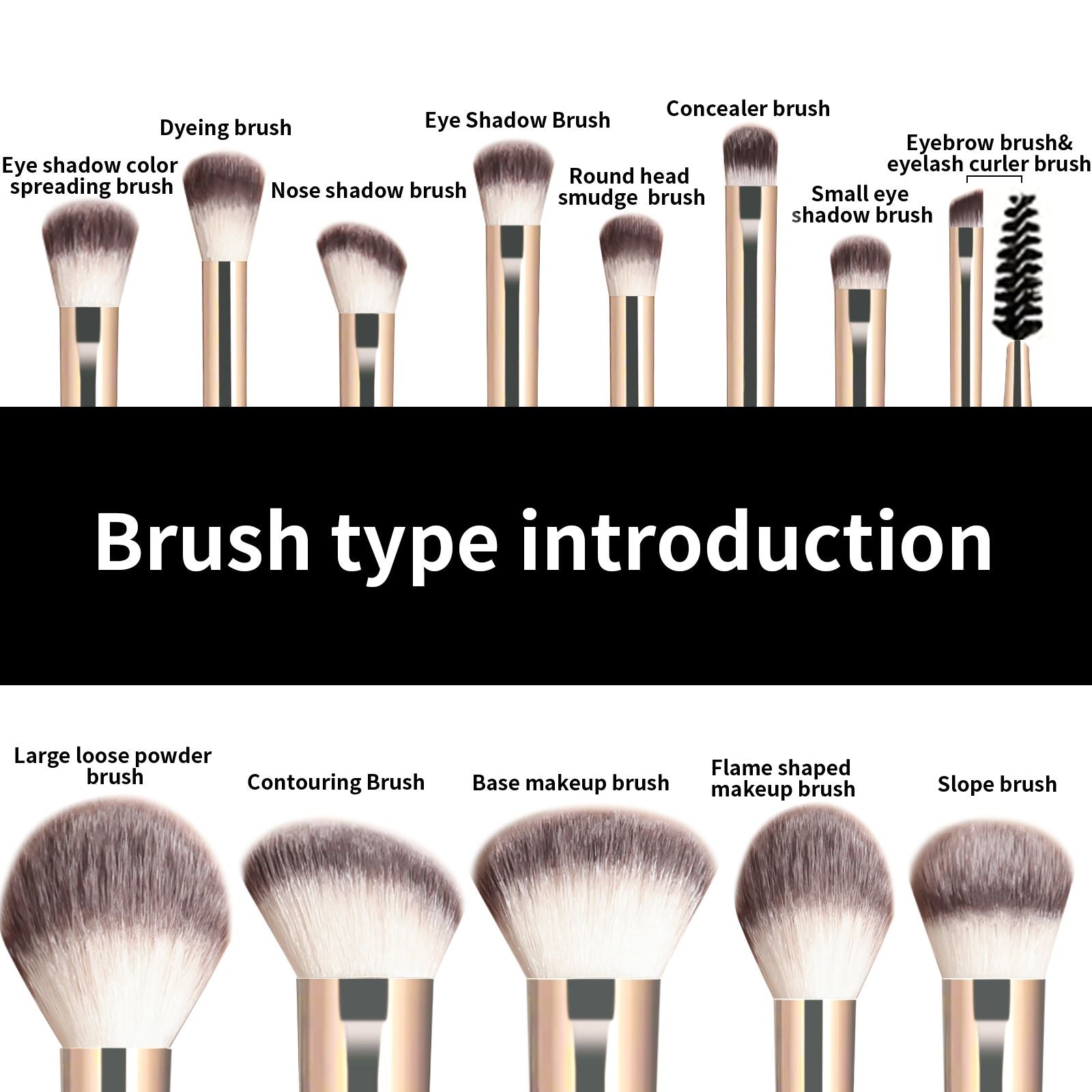 Eye shadow color spreading brush

Dyeing brush

Nose shadow brush

Eye Shadow Brush

Round head smudge brush

Concealer brush

Small eye shadow brush

Eyebrow brush& eyelash curler brush

Brush type introduction

Large loose powder brush

Contouring Brush

Base makeup brush

Flame shaped makeup brush

Slope brush