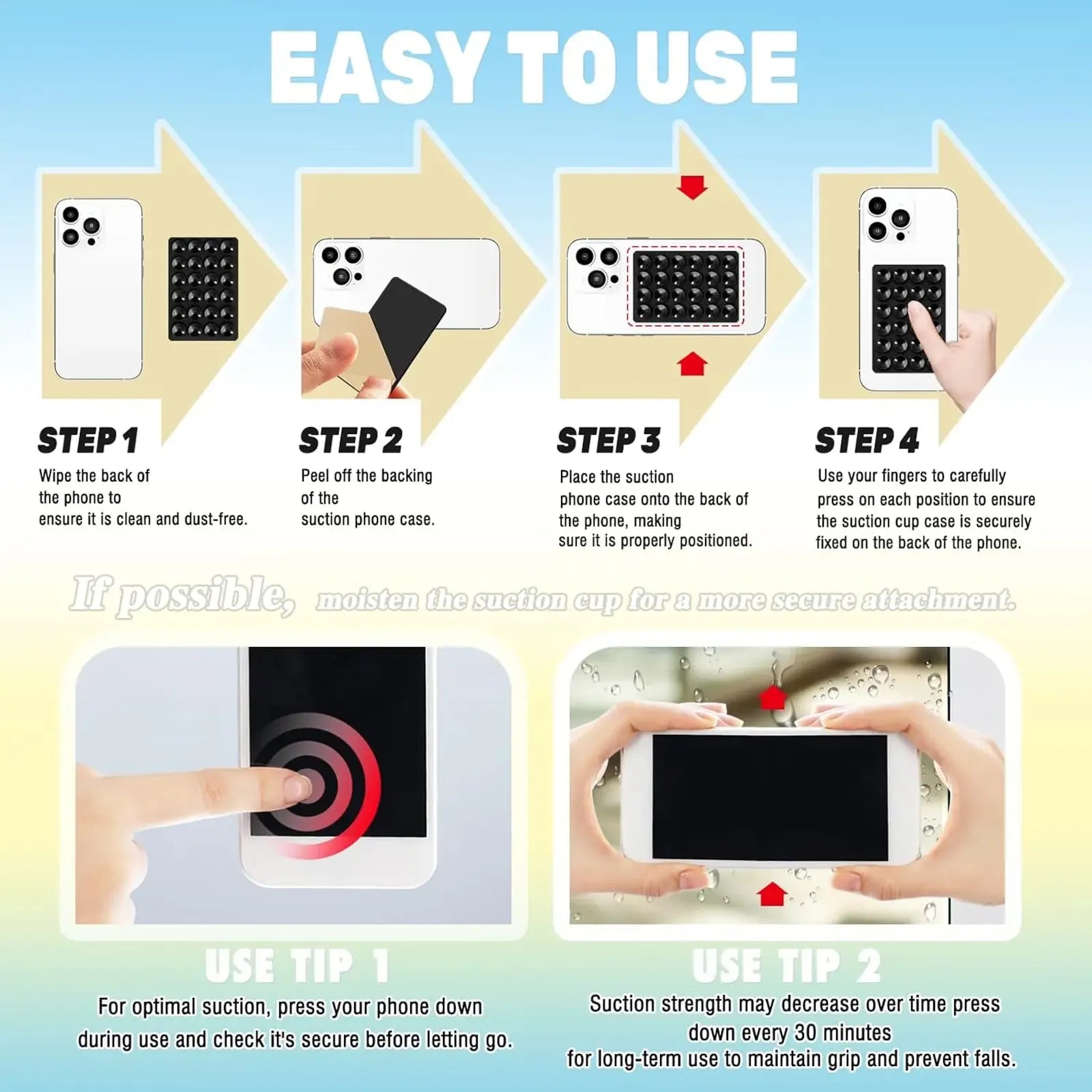 EASY TO USE

STEP 1
Wipe the back of the phone to ensure it is clean and dust-free.

STEP 2
Peel off the backing of the suction phone case.

STEP 3
Place the suction phone case onto the back of the phone, making sure it is properly positioned.

STEP 4
Use your fingers to carefully press on each position to ensure the suction cup case is securely fixed on the back of the phone.

If possible, moisten the suction cup for a more secure attachment.

USE TIP 1
For optimal suction, press your phone down during use and check it's secure before letting go.

USE TIP 2
Suction strength may decrease over time press down every 30 minutes for long-term use to maintain grip and prevent falls.