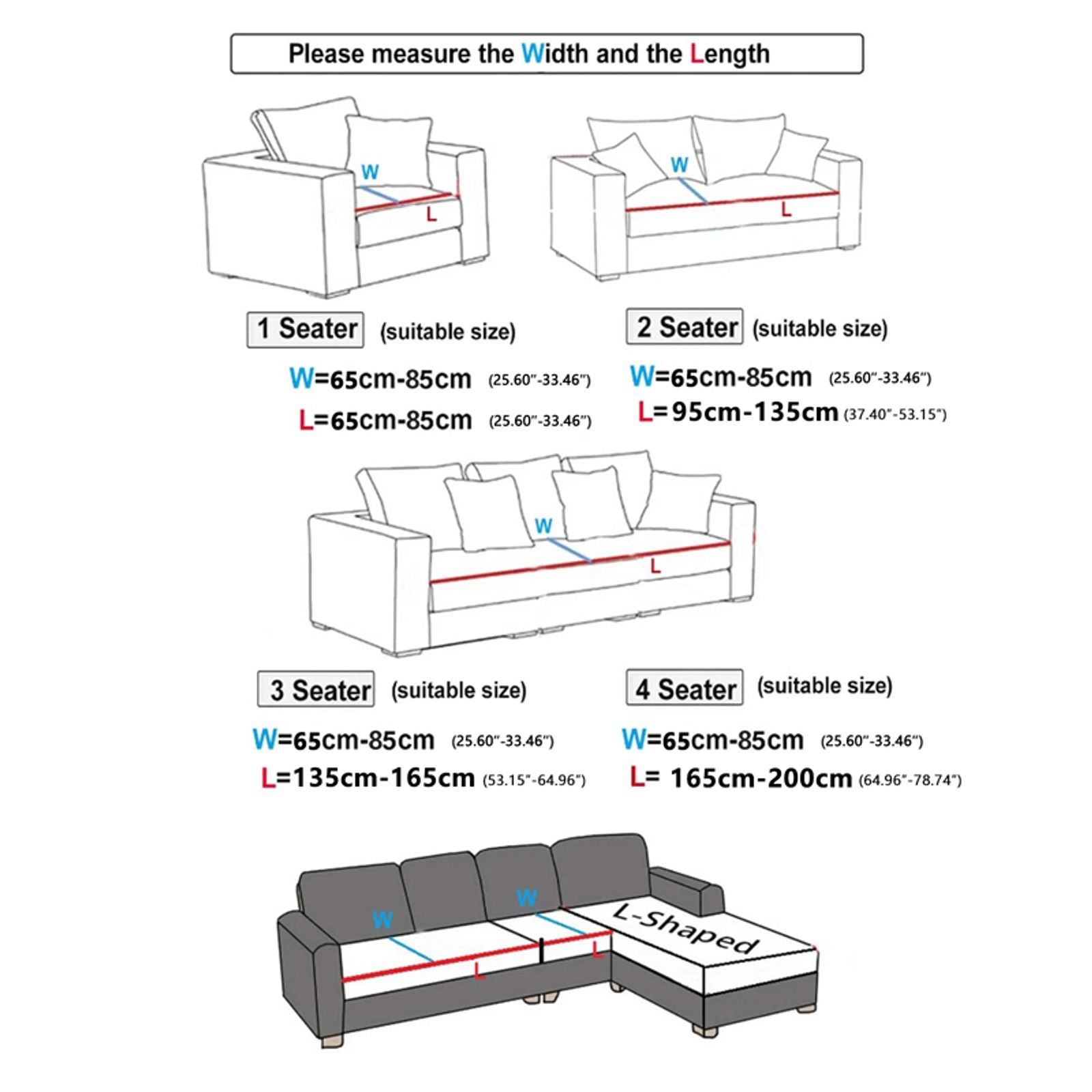 Please measure the Width and the Length

W
L

W
L

1 Seater (suitable size)

W=65cm-85cm (25.60"-33.46")
L=65cm-85cm (25.60"-33.46")

2 Seater (suitable size)

W=65cm-85cm (25.60"-33.46")
L=95cm-135cm (37.40"-53.15")

W
L

3 Seater (suitable size)

W=65cm-85cm (25.60"-33.46")
L=135cm-165cm (53.15"-64.96")

4 Seater (suitable size)

W=65cm-85cm (25.60"-33.46")
L= 165cm-200cm (64.96"-78.74")

W
W
L
L
L-Shaped