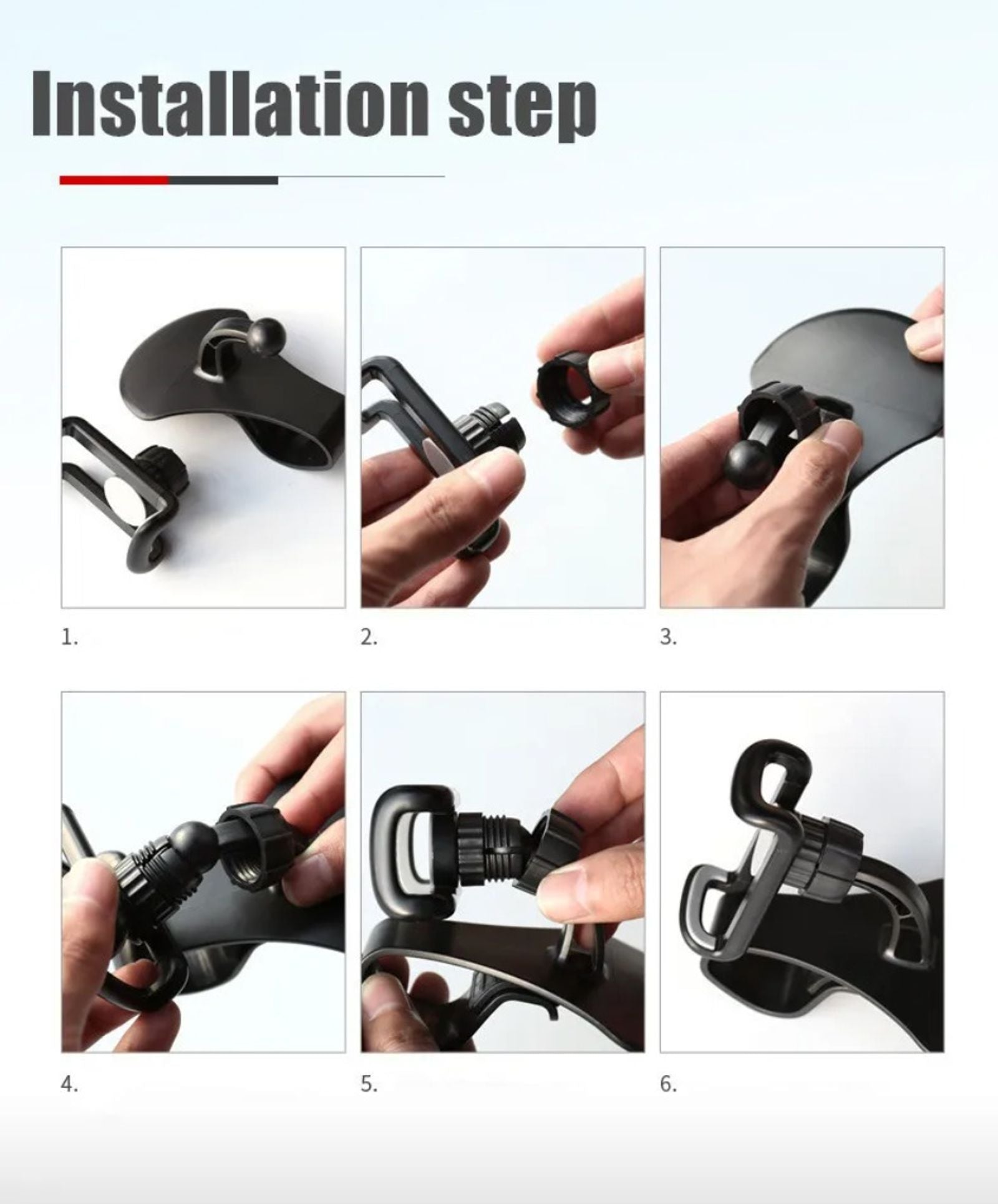 Installation step

1.

2.

3.

4.

5.

6.