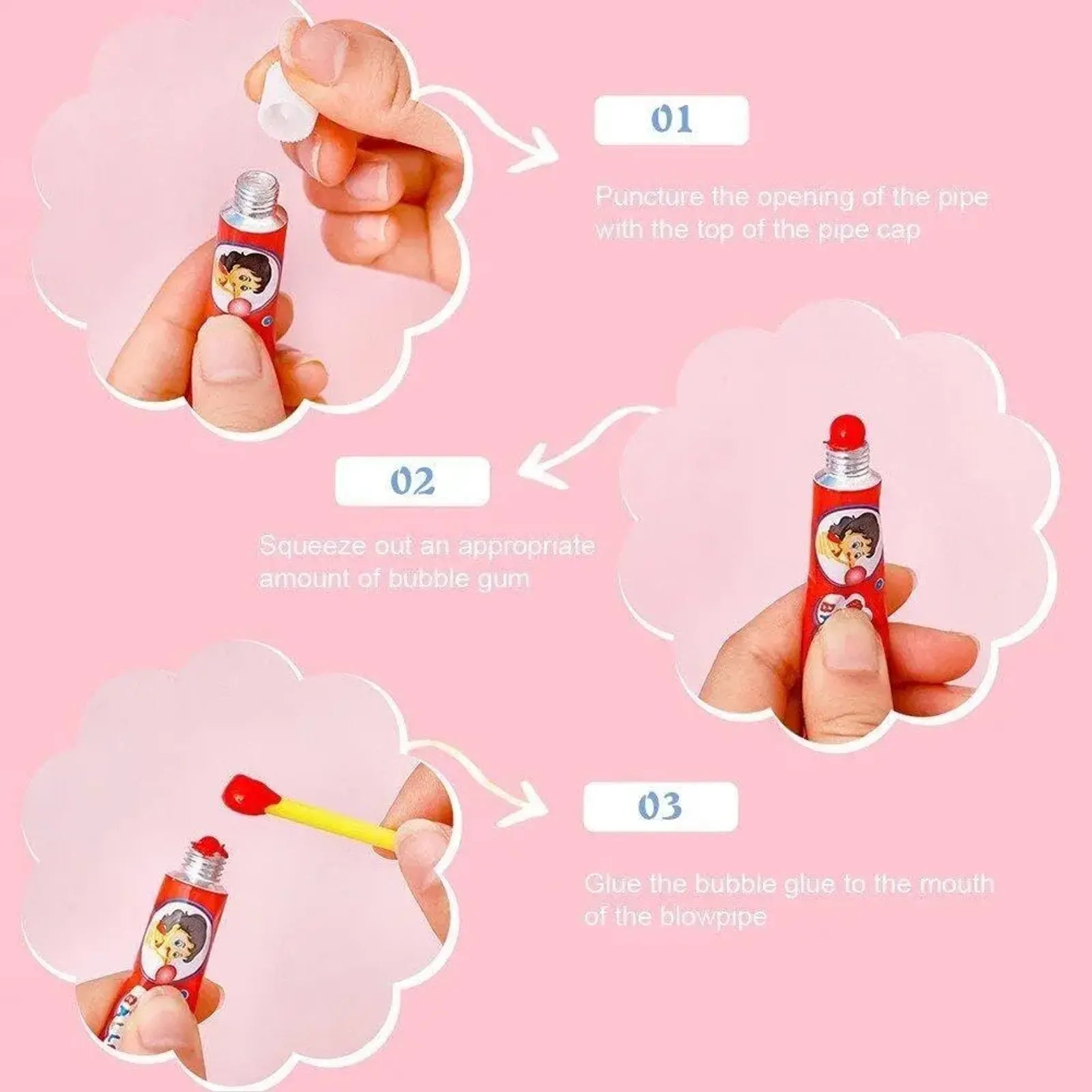 01

Puncture the opening of the pipe with the top of the pipe cap

02

Squeeze out an appropriate amount of bubble gum

03

Glue the bubble glue to the mouth of the blowpipe