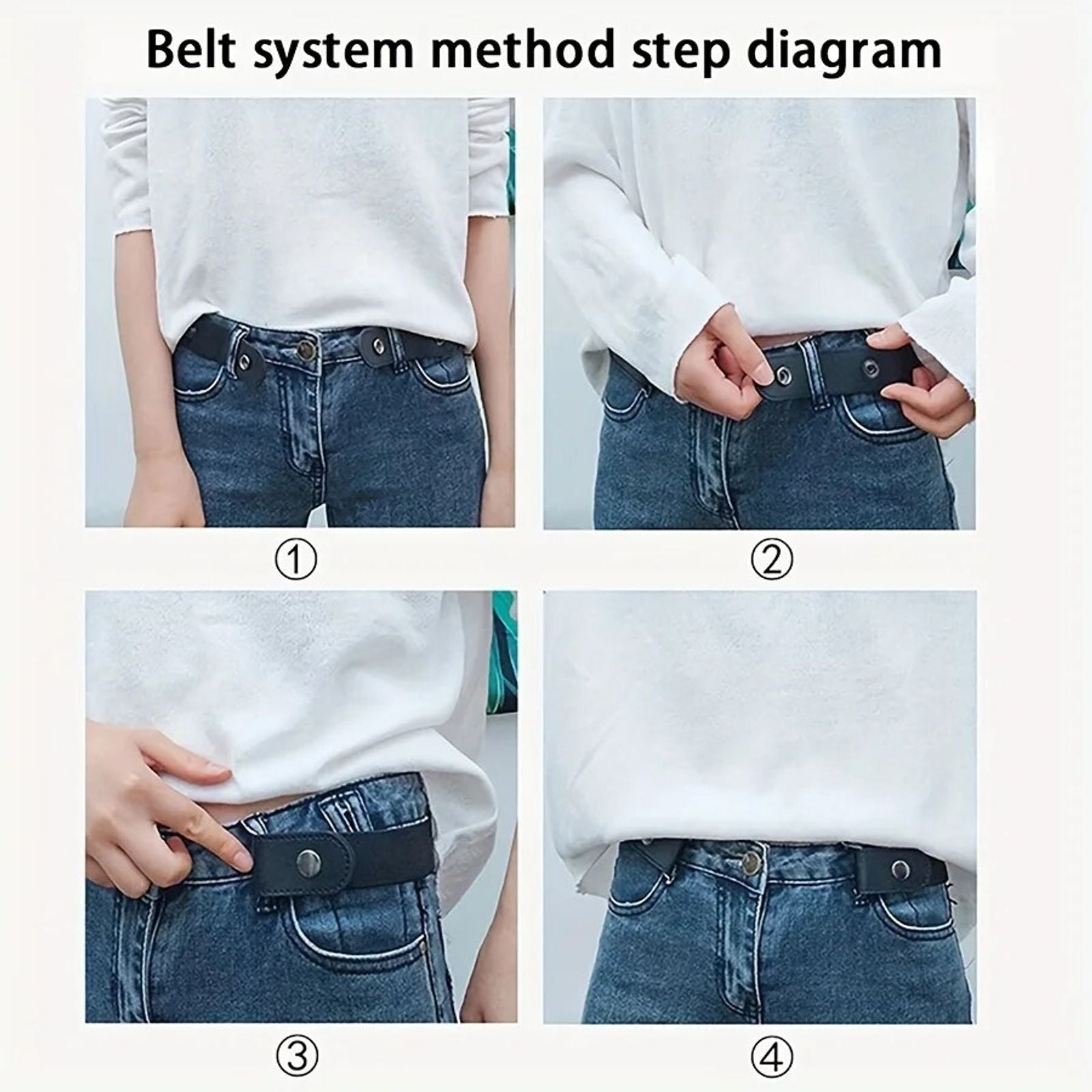 Belt system method step diagram

①

②

③

④