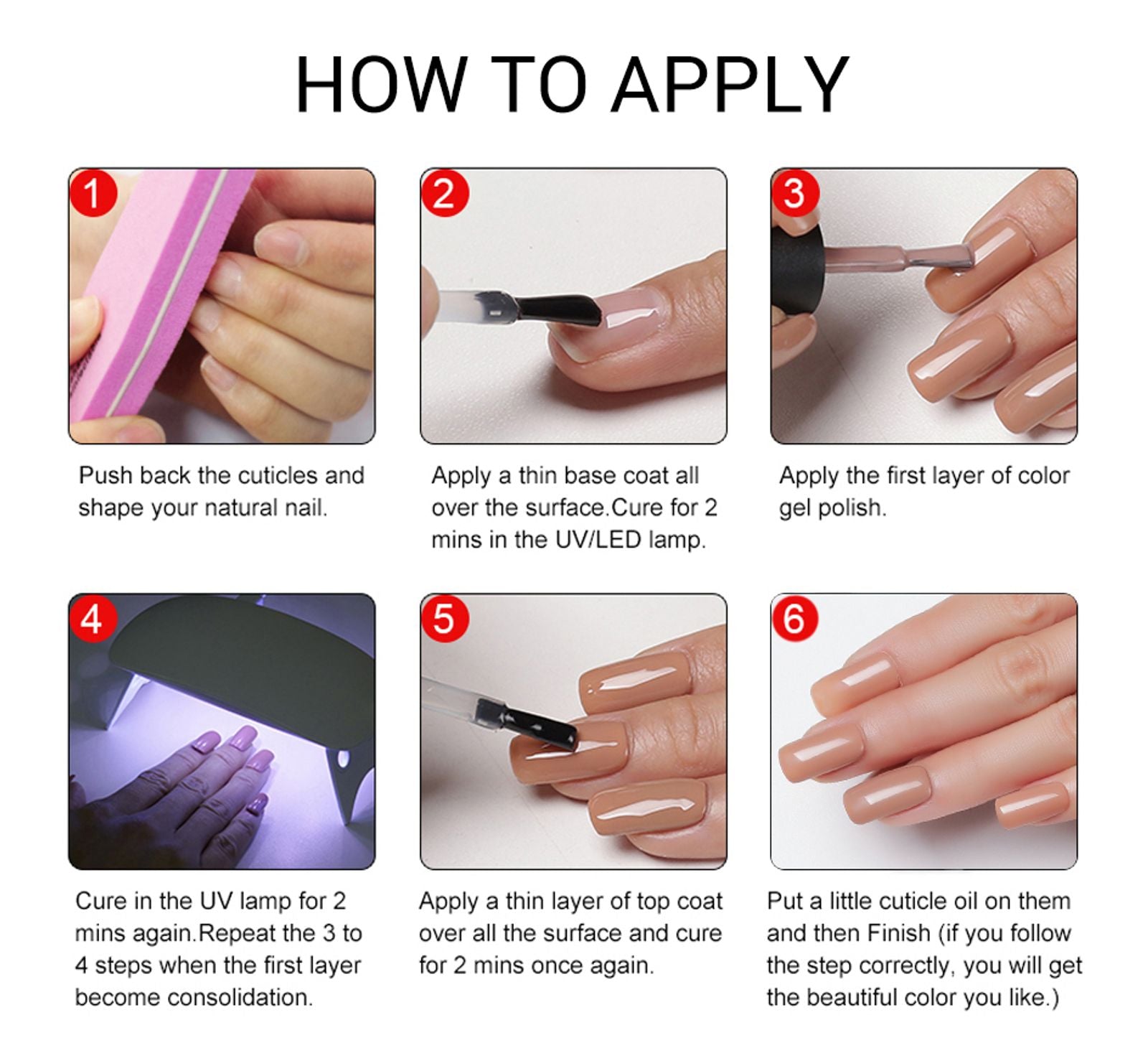 HOW TO APPLY

1

Push back the cuticles and shape your natural nail.

2

Apply a thin base coat all over the surface.Cure for 2 mins in the UV/LED lamp.

3

Apply the first layer of color gel polish.

4

Cure in the UV lamp for 2 mins again.Repeat the 3 to 4 steps when the first layer become consolidation.

5

Apply a thin layer of top coat over all the surface and cure for 2 mins once again.

6

Put a little cuticle oil on them and then Finish (if you follow the step correctly, you will get the beautiful color you like.)