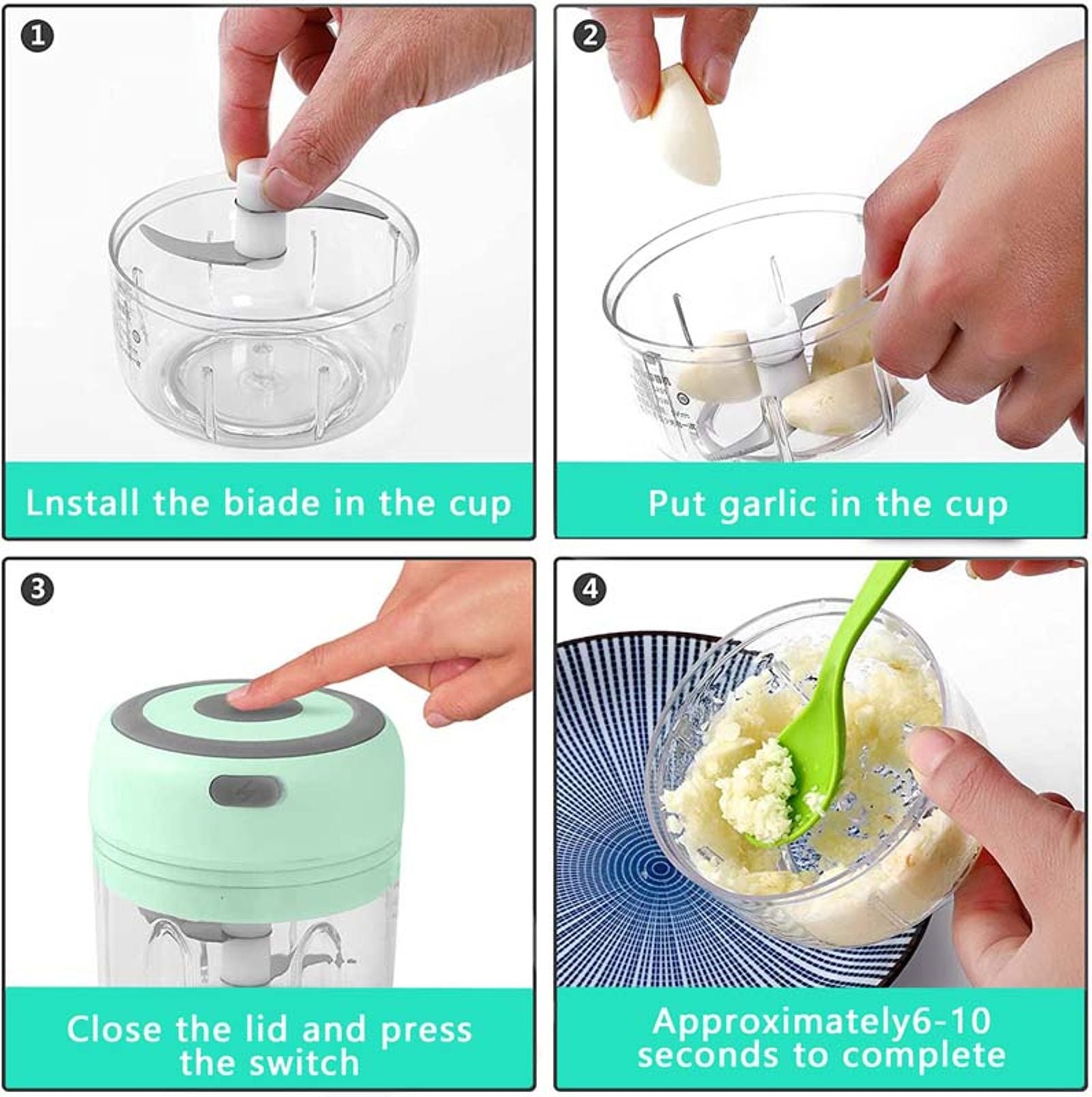 1

Lnstall the biade in the cup

2

Put garlic in the cup

3

Close the lid and press the switch

4

Approximately6-10 seconds to complete