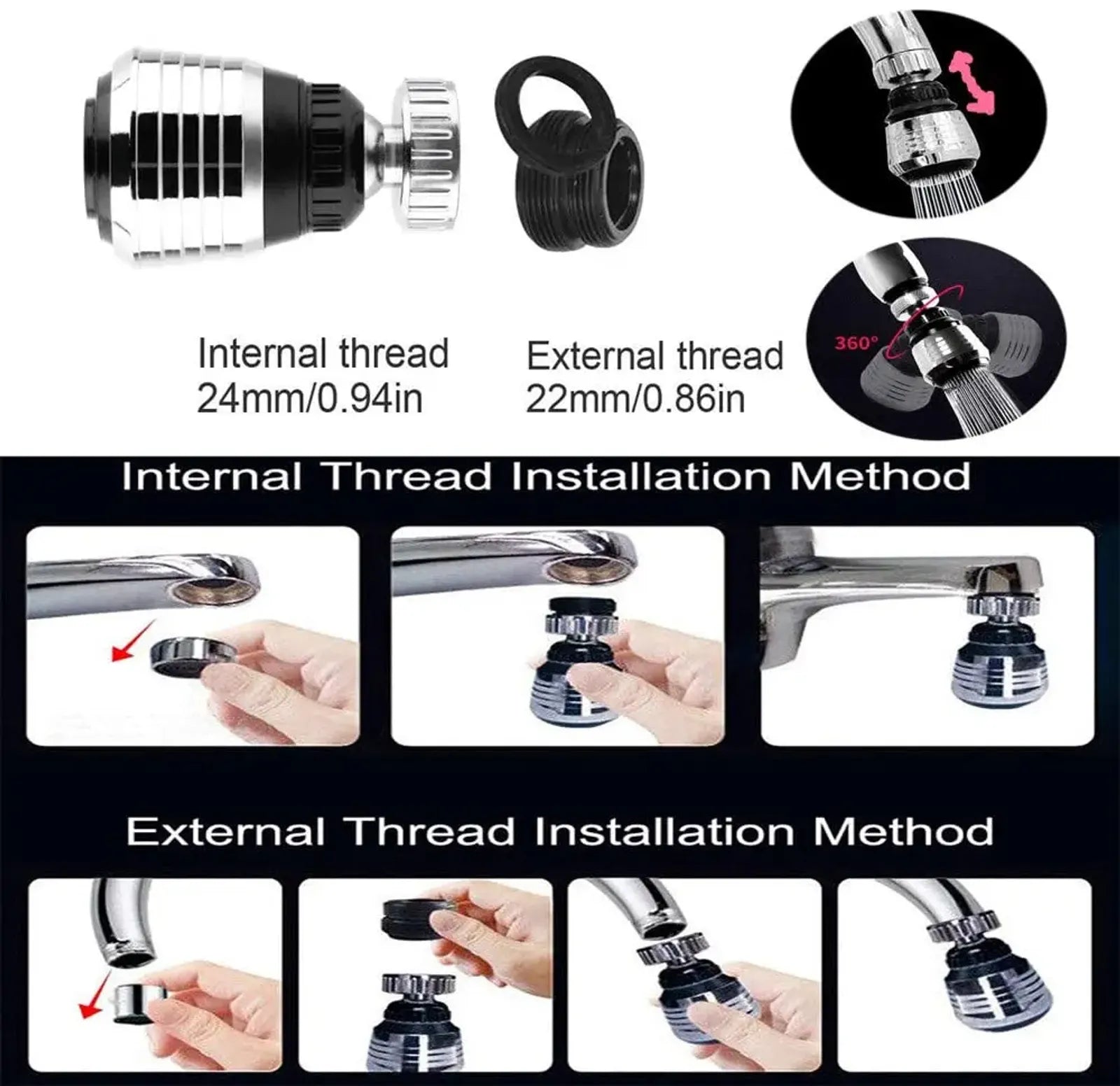 Internal thread
24mm/0.94in

External thread
22mm/0.86in

360°

Internal Thread Installation Method

External Thread Installation Method