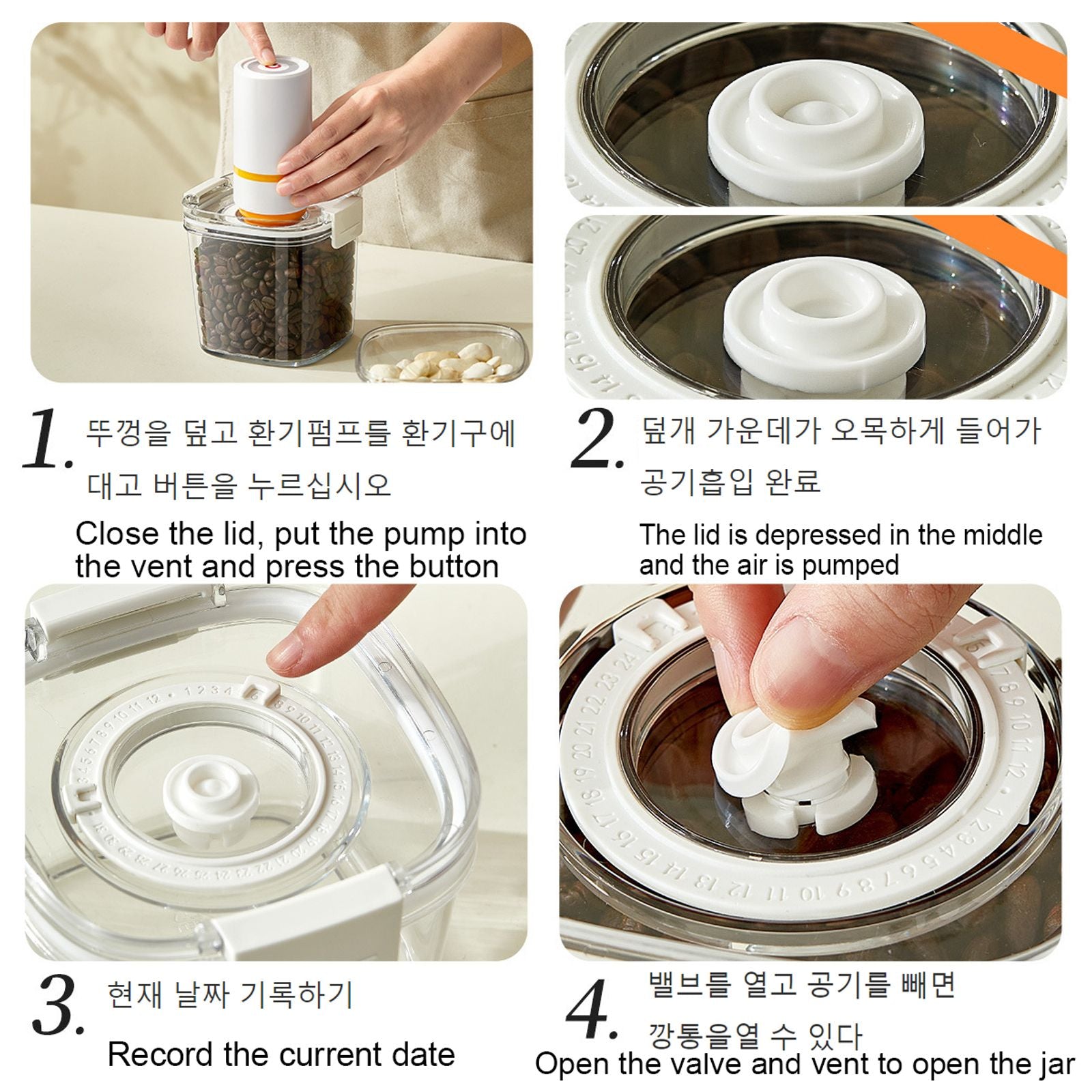 1. 뚜껑을 덮고 환기펌프를 환기구에 대고 버튼을 누르십시오

Close the lid, put the pump into the vent and press the button

2. 덮개 가운데가 오목하게 들어가 공기흡입 완료

The lid is depressed in the middle and the air is pumped

3. 현재 날짜 기록하기

Record the current date

4. 밸브를 열고 공기를 빼면 깡통을열 수 있다

Open the valve and vent to open the jar