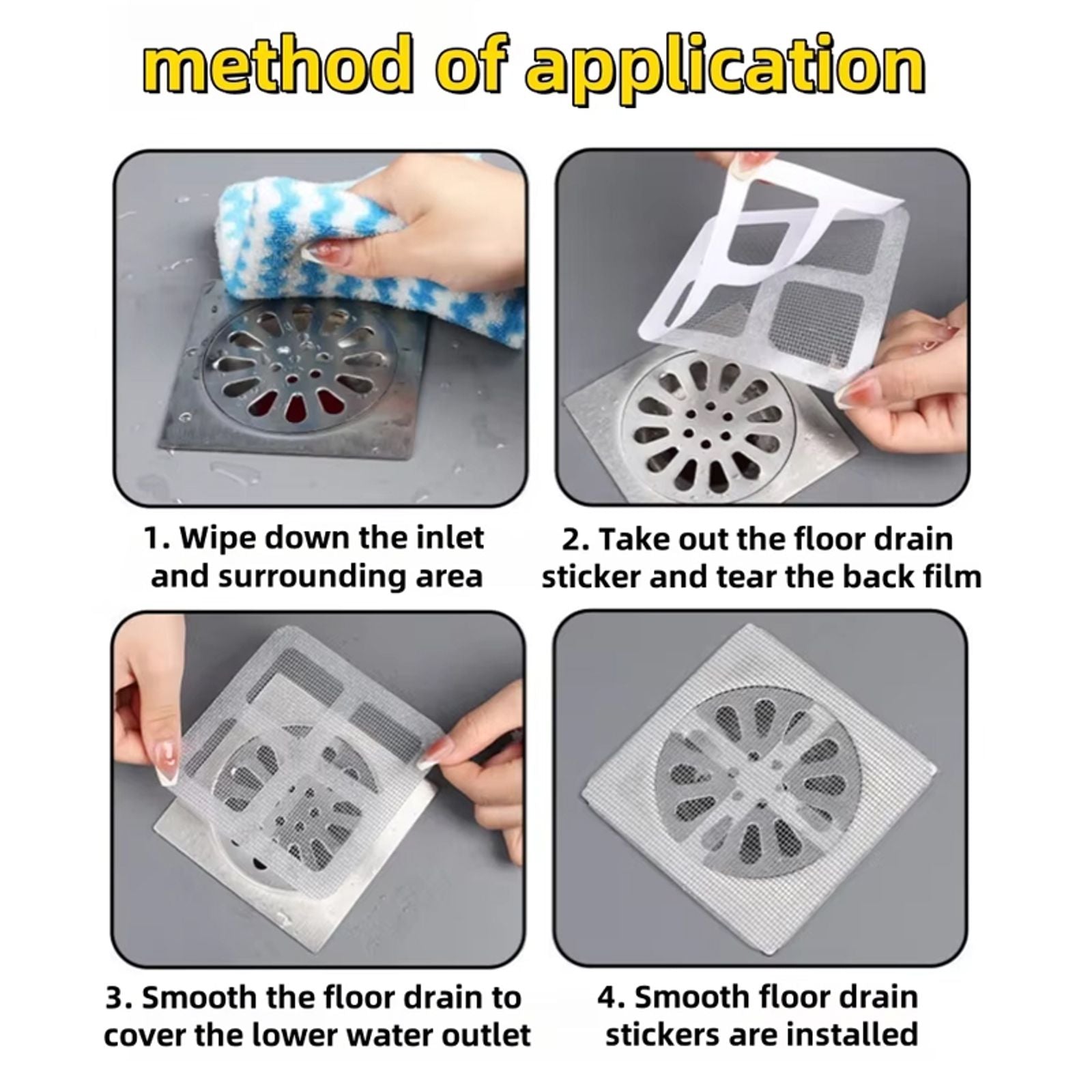 method of application

1. Wipe down the inlet and surrounding area

2. Take out the floor drain sticker and tear the back film

3. Smooth the floor drain to cover the lower water outlet

4. Smooth floor drain stickers are installed