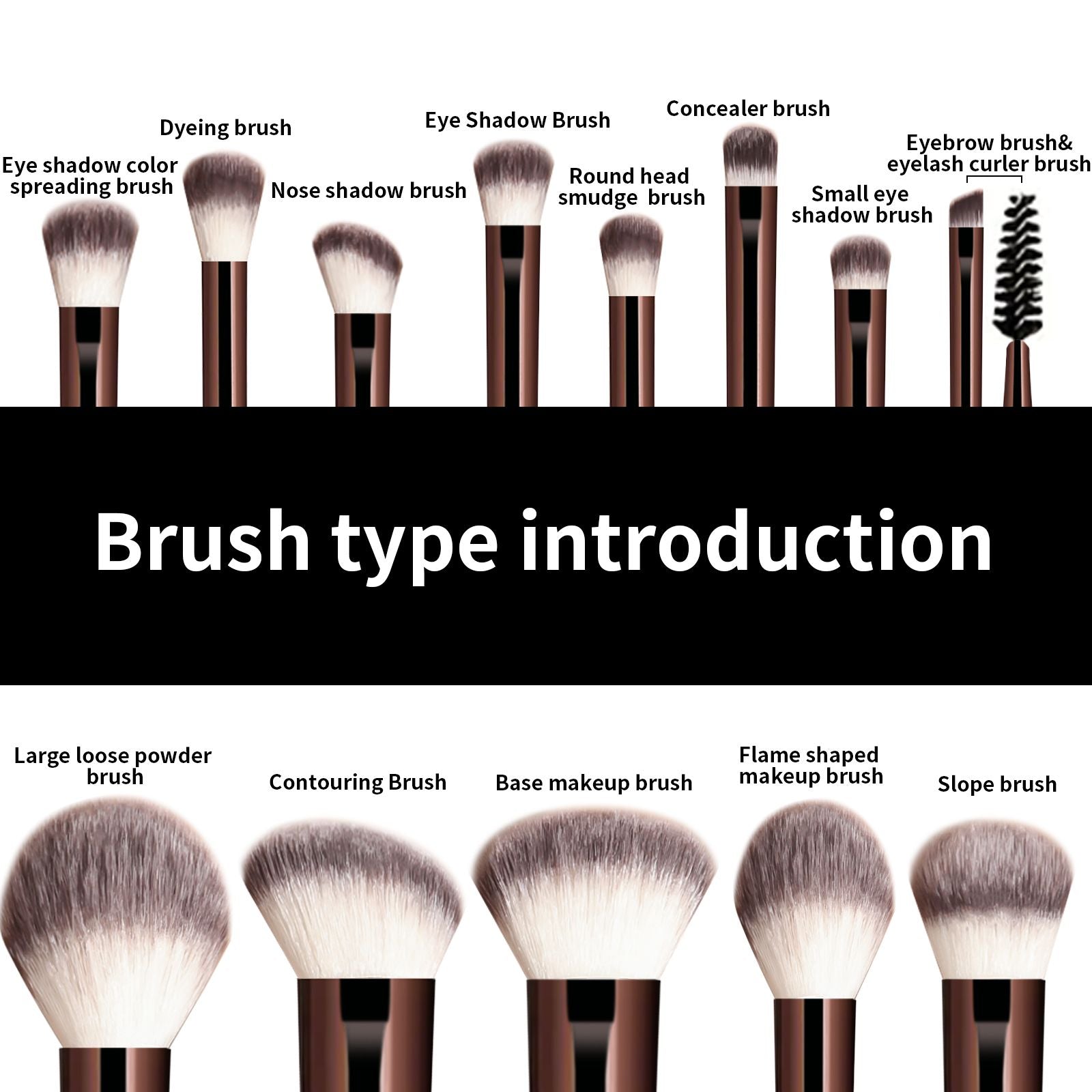 Eye shadow color spreading brush

Dyeing brush

Nose shadow brush

Eye Shadow Brush

Round head smudge brush

Concealer brush

Small eye shadow brush

Eyebrow brush& eyelash curler brush

Brush type introduction

Large loose powder brush

Contouring Brush

Base makeup brush

Flame shaped makeup brush

Slope brush