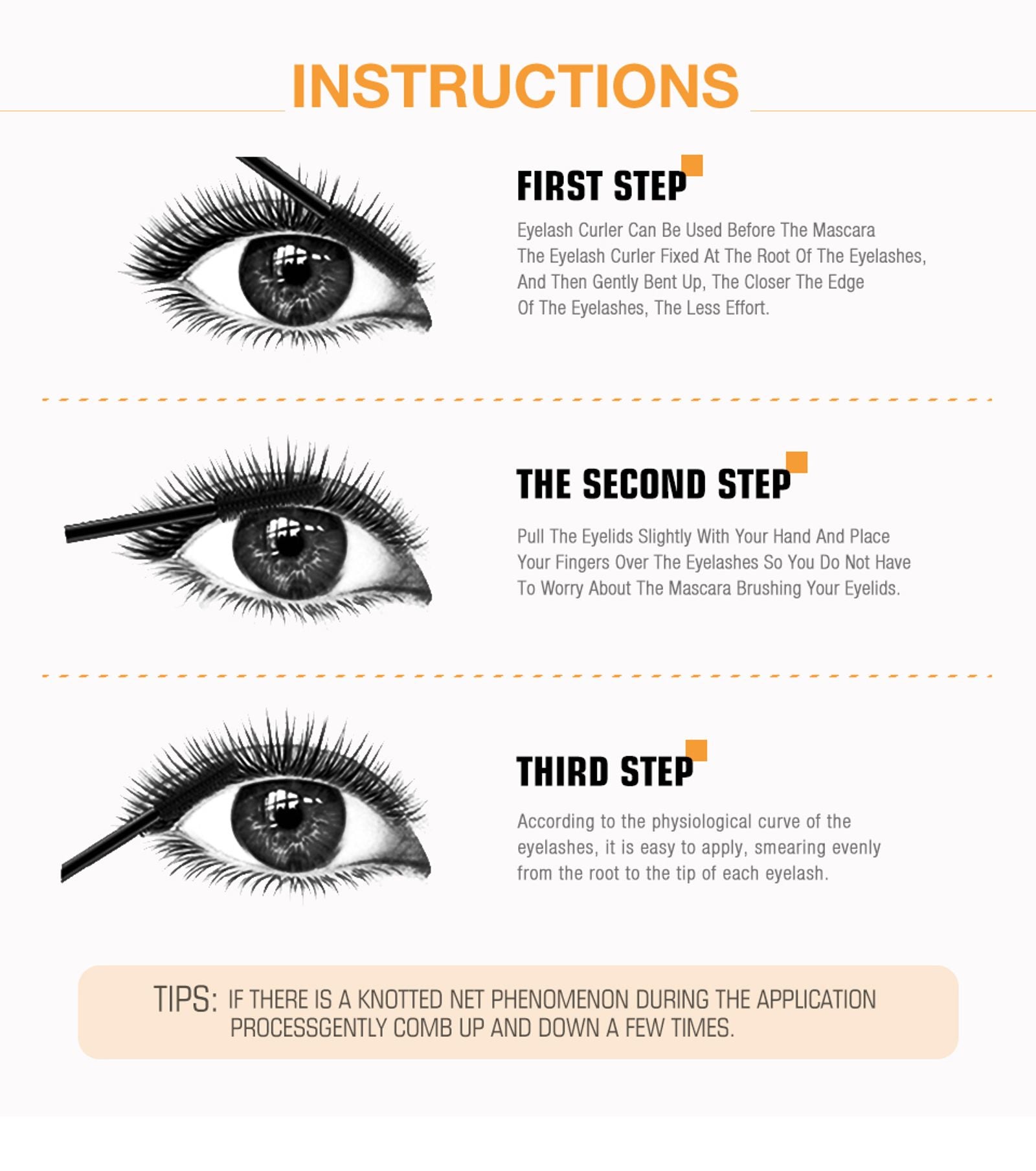 INSTRUCTIONS

FIRST STEP

Eyelash Curler Can Be Used Before The Mascara The Eyelash Curler Fixed At The Root Of The Eyelashes, And Then Gently Bent Up, The Closer The Edge Of The Eyelashes, The Less Effort.

THE SECOND STEP

Pull The Eyelids Slightly With Your Hand And Place Your Fingers Over The Eyelashes So You Do Not Have To Worry About The Mascara Brushing Your Eyelids.

THIRD STEP

According to the physiological curve of the eyelashes, it is easy to apply, smearing evenly from the root to the tip of each eyelash.

TIPS: IF THERE IS A KNOTTED NET PHENOMENON DURING THE APPLICATION PROCESSGENTLY COMB UP AND DOWN A FEW TIMES.