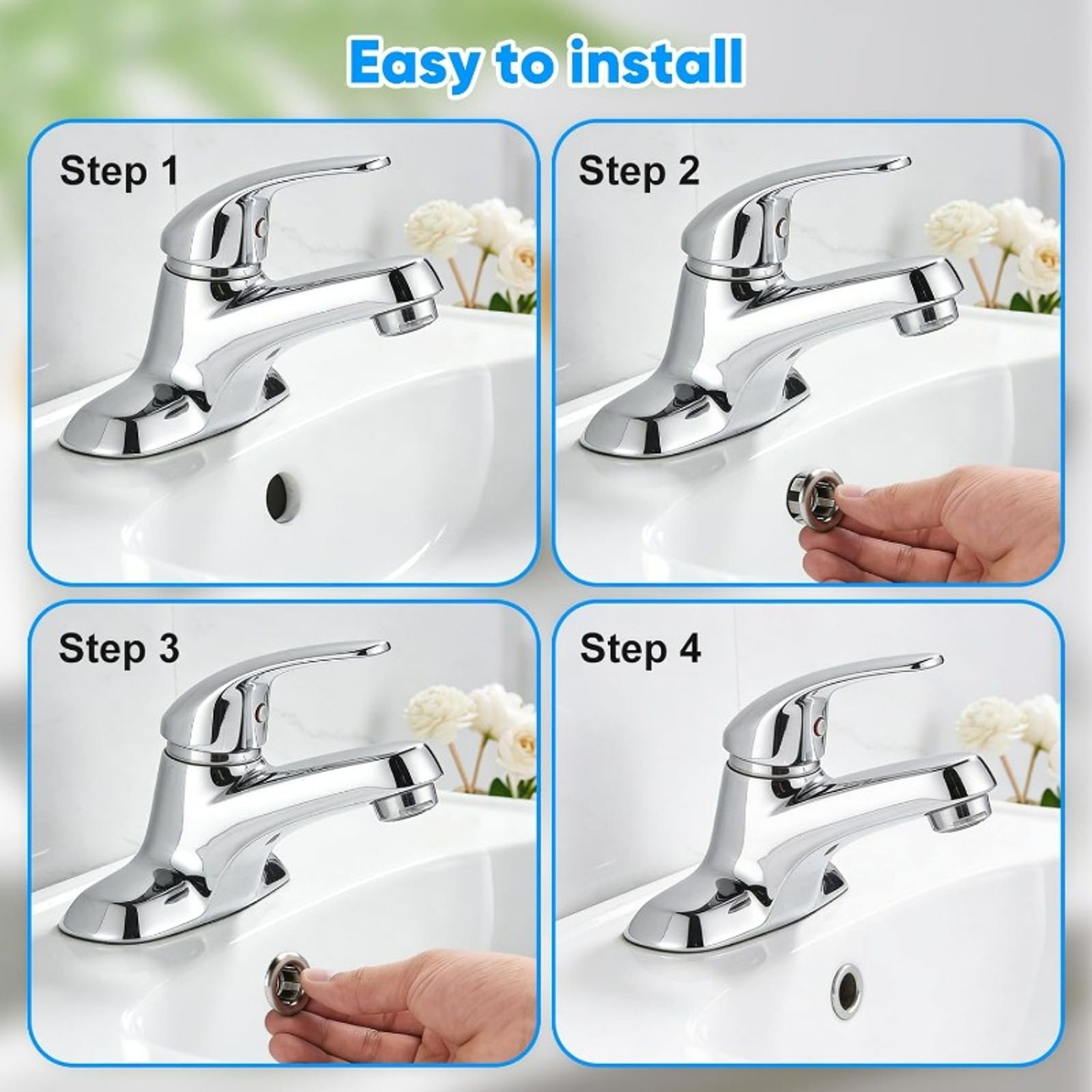 Easy to install

Step 1

Step 2

Step 3

Step 4