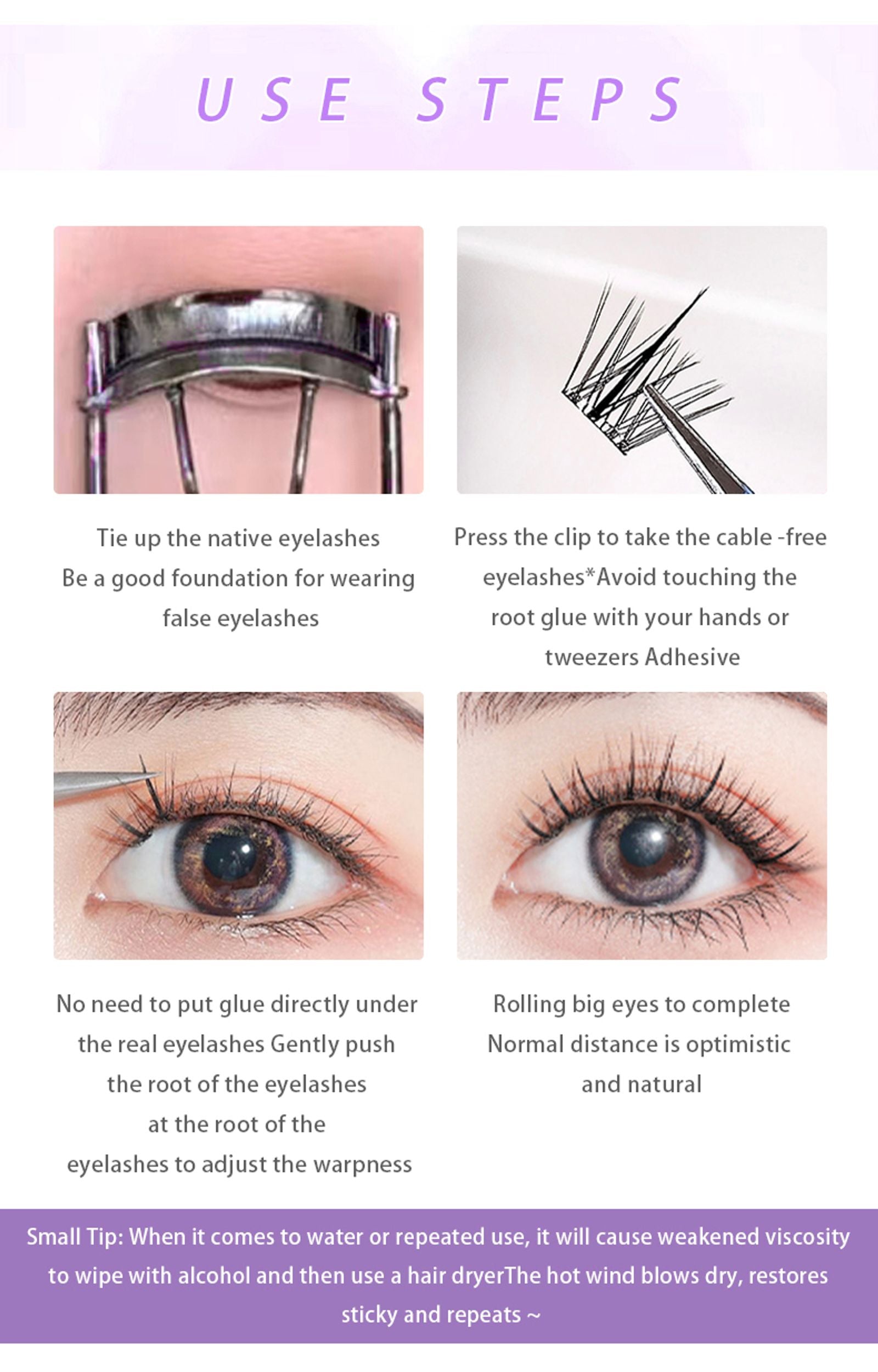 USE STEPS

Tie up the native eyelashes Be a good foundation for wearing false eyelashes

Press the clip to take the cable -free eyelashes*Avoid touching the root glue with your hands or tweezers Adhesive

No need to put glue directly under the real eyelashes Gently push the root of the eyelashes at the root of the eyelashes to adjust the warpness

Rolling big eyes to complete Normal distance is optimistic and natural

Small Tip: When it comes to water or repeated use, it will cause weakened viscosity to wipe with alcohol and then use a hair dryerThe hot wind blows dry, restores sticky and repeats ~