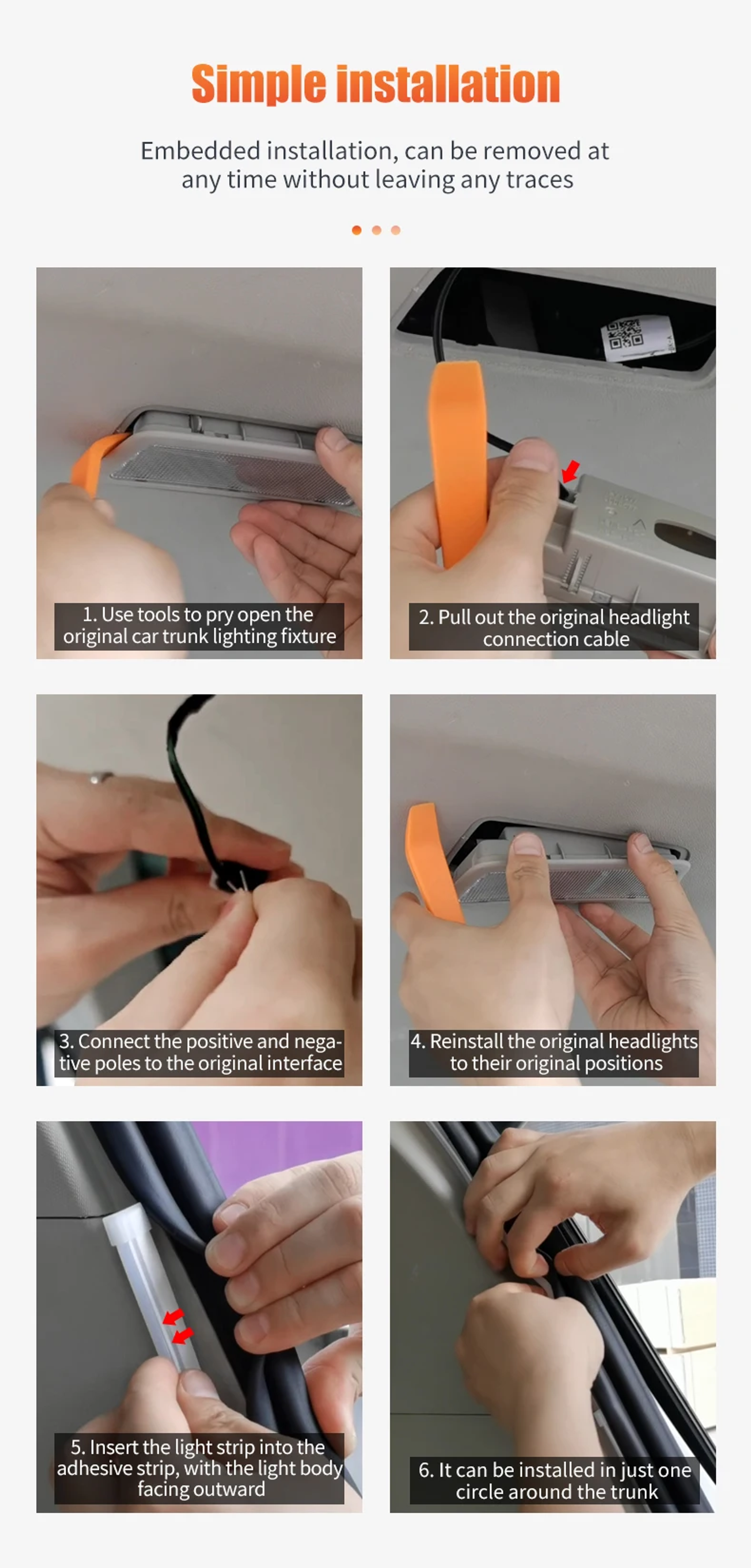 Simple installation

Embedded installation, can be removed at any time without leaving any traces

1. Use tools to pry open the original car trunk lighting fixture

2. Pull out the original headlight connection cable

3. Connect the positive and negative poles to the original interface

4. Reinstall the original headlights to their original positions

5. Insert the light strip into the adhesive strip, with the light body facing outward

6. It can be installed in just one circle around the trunk