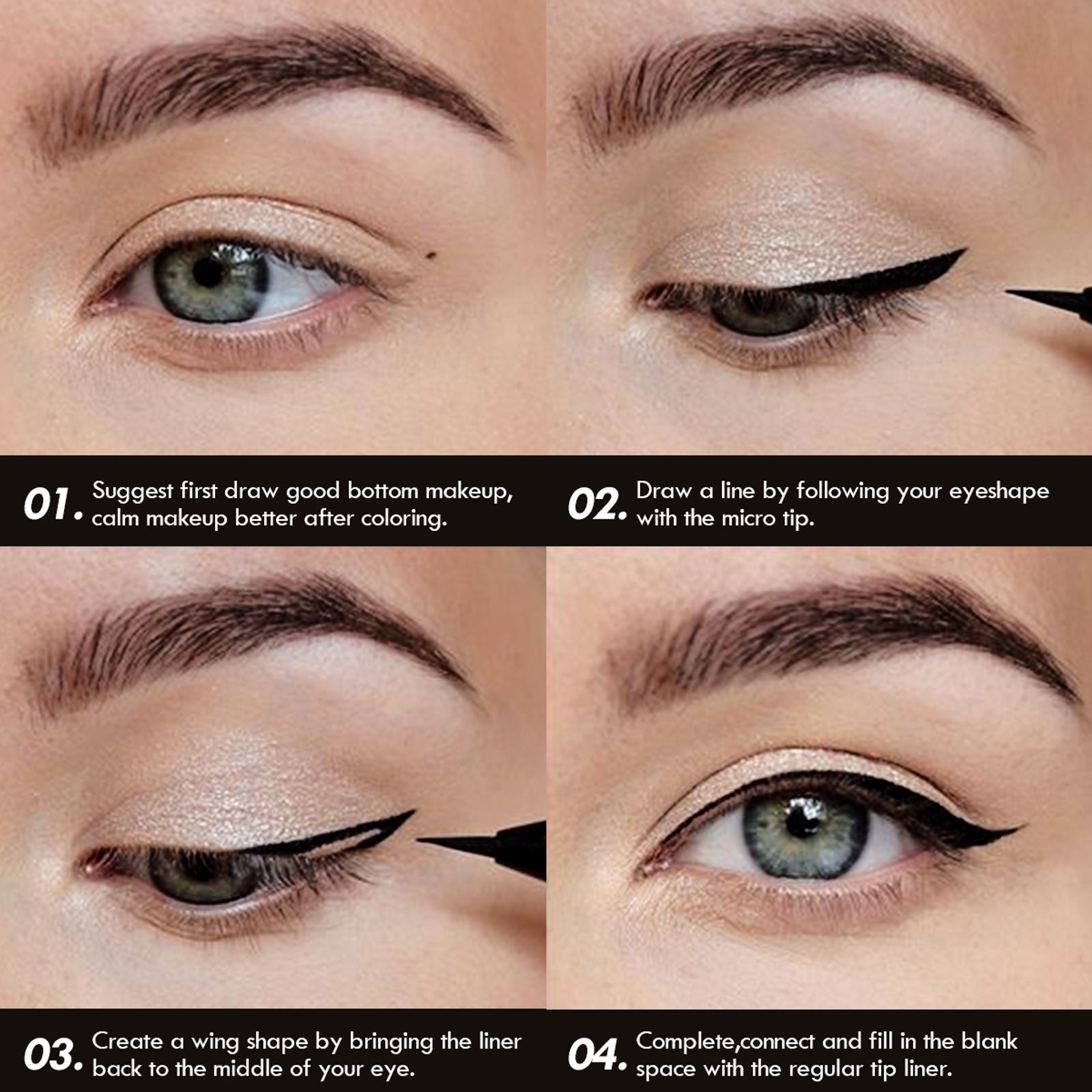 01. Suggest first draw good bottom makeup, calm makeup better after coloring.

02. Draw a line by following your eyeshape with the micro tip.

03. Create a wing shape by bringing the liner back to the middle of your eye.

04. Complete,connect and fill in the blank space with the regular tip liner.