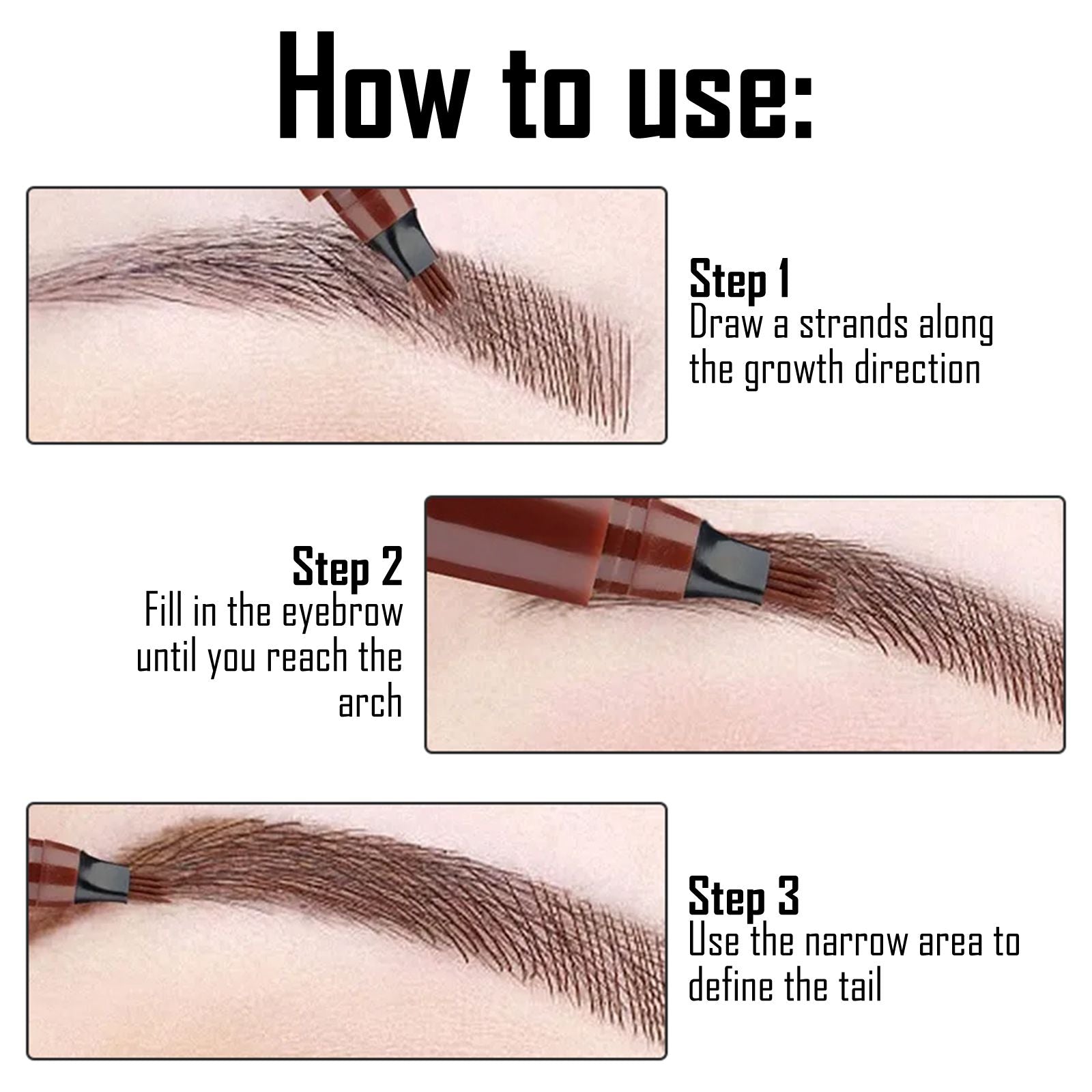 How to use:

Step 1
Draw a strands along the growth direction

Step 2
Fill in the eyebrow until you reach the arch

Step 3
Use the narrow area to define the tail