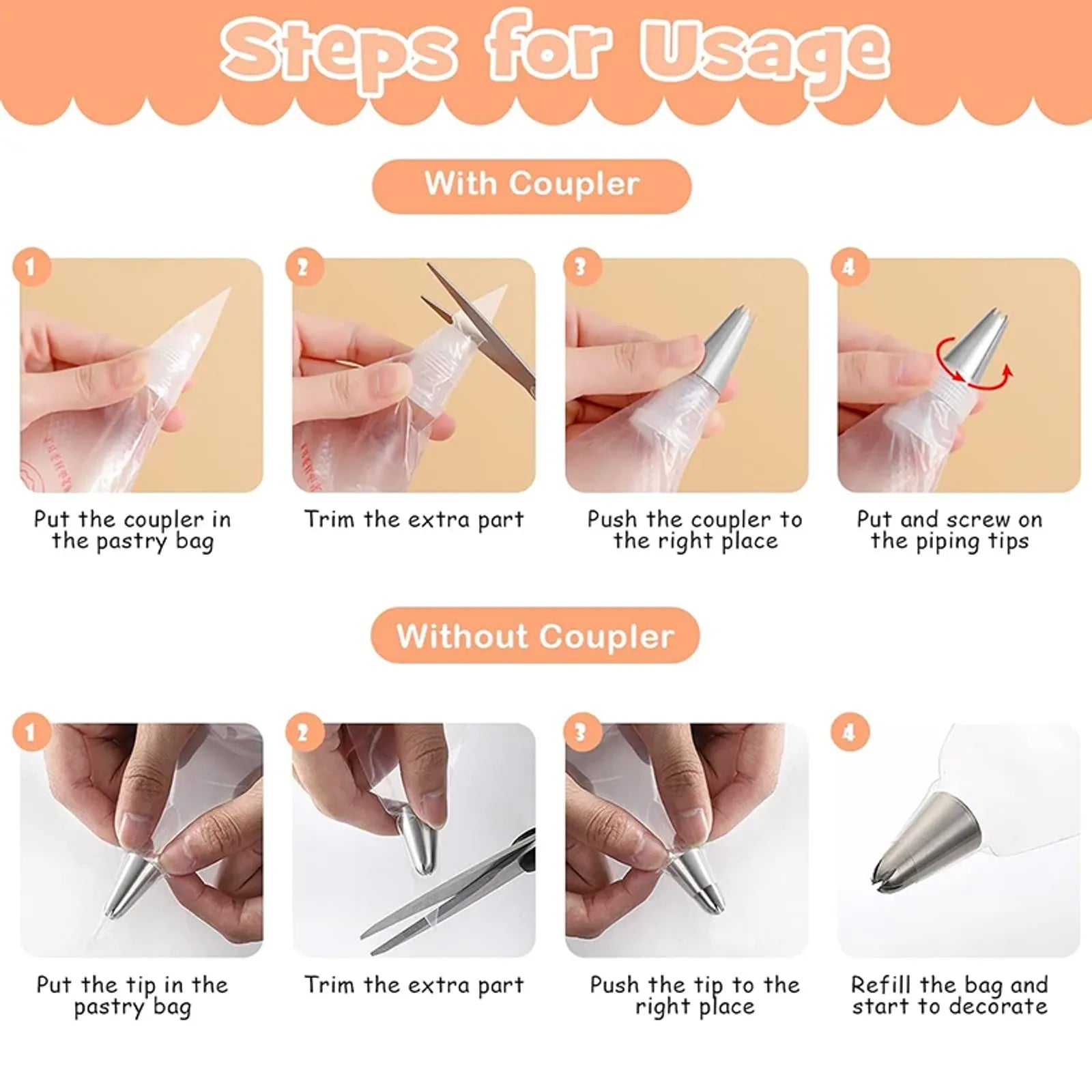 Steps for Usage

With Coupler

1
Put the coupler in the pastry bag

2
Trim the extra part

3
Push the coupler to the right place

4
Put and screw on the piping tips

Without Coupler

1
Put the tip in the pastry bag

2
Trim the extra part

3
Push the tip to the right place

4
Refill the bag and start to decorate