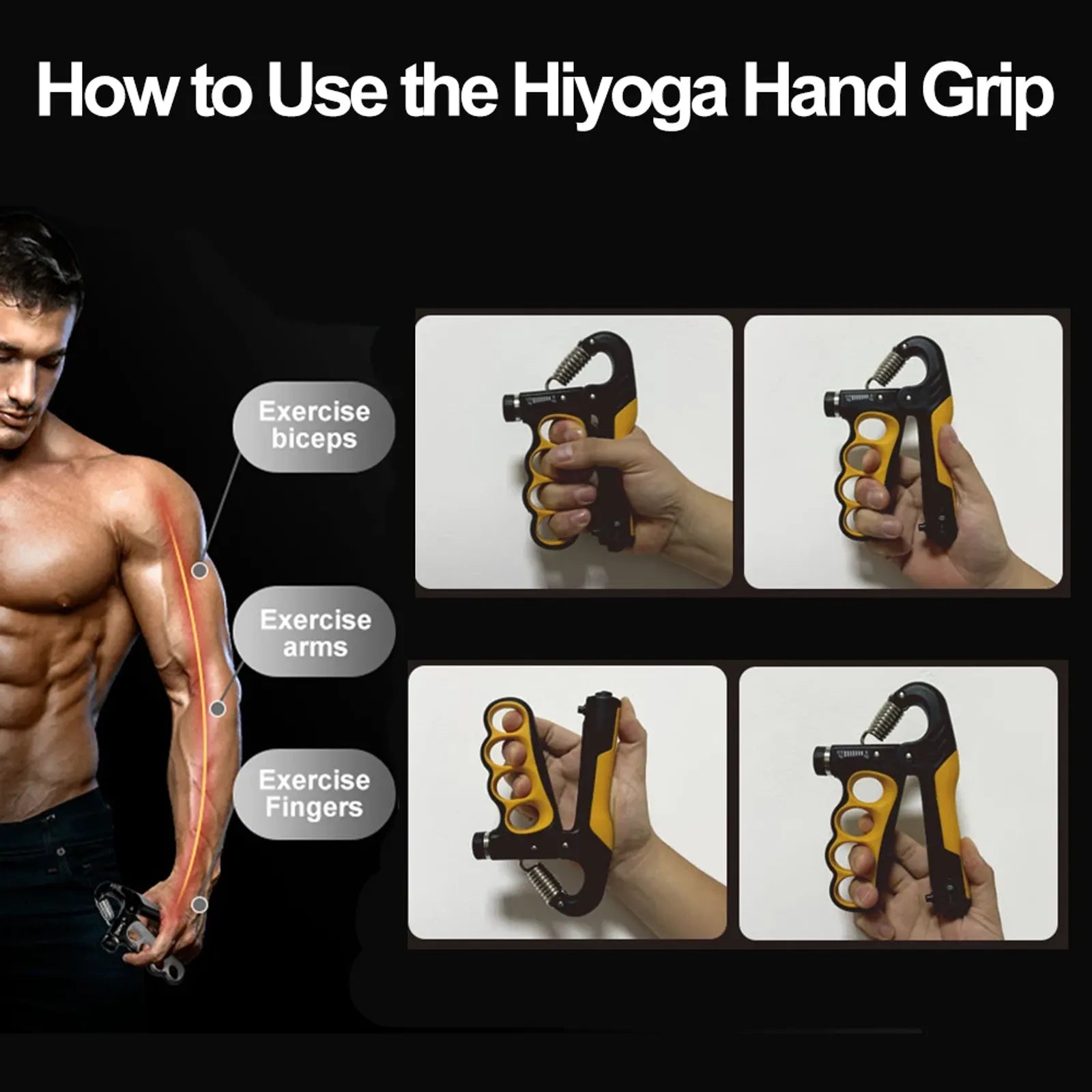 How to Use the Hiyoga Hand Grip

Exercise biceps

Exercise arms

Exercise Fingers