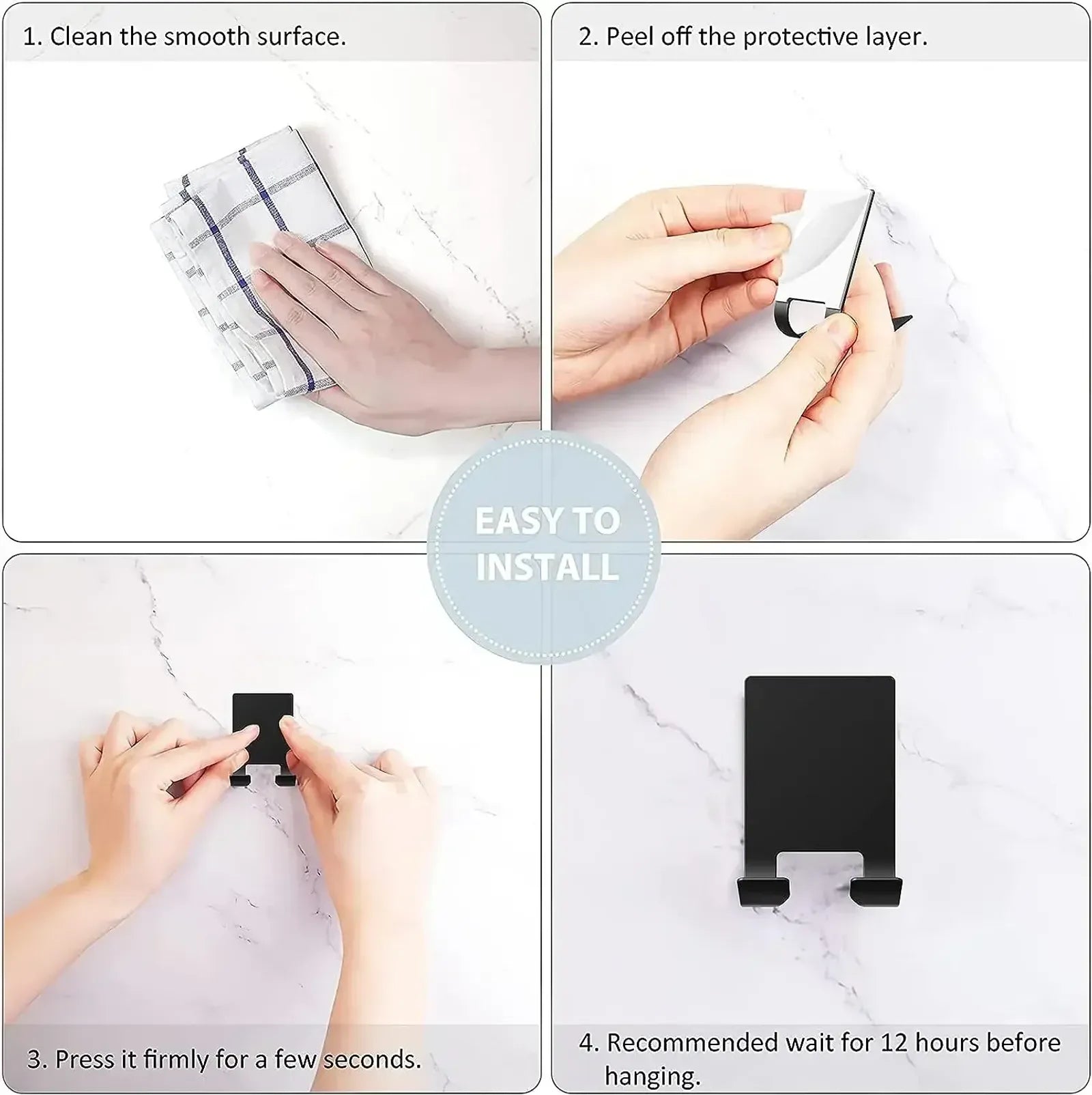 1. Clean the smooth surface.

2. Peel off the protective layer.

EASY TO INSTALL

3. Press it firmly for a few seconds.

4. Recommended wait for 12 hours before hanging.