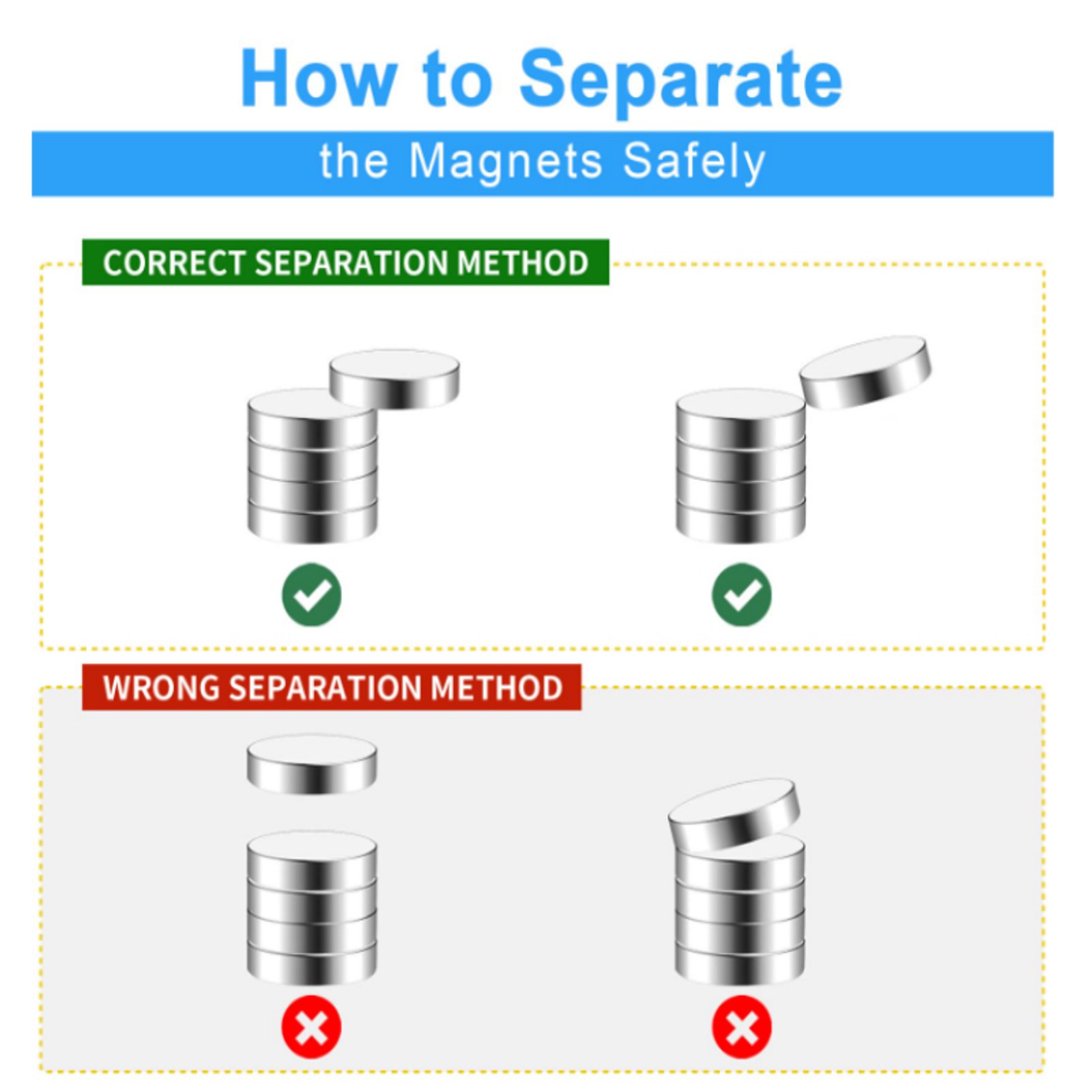 How to Separate

the Magnets Safely

CORRECT SEPARATION METHOD

WRONG SEPARATION METHOD