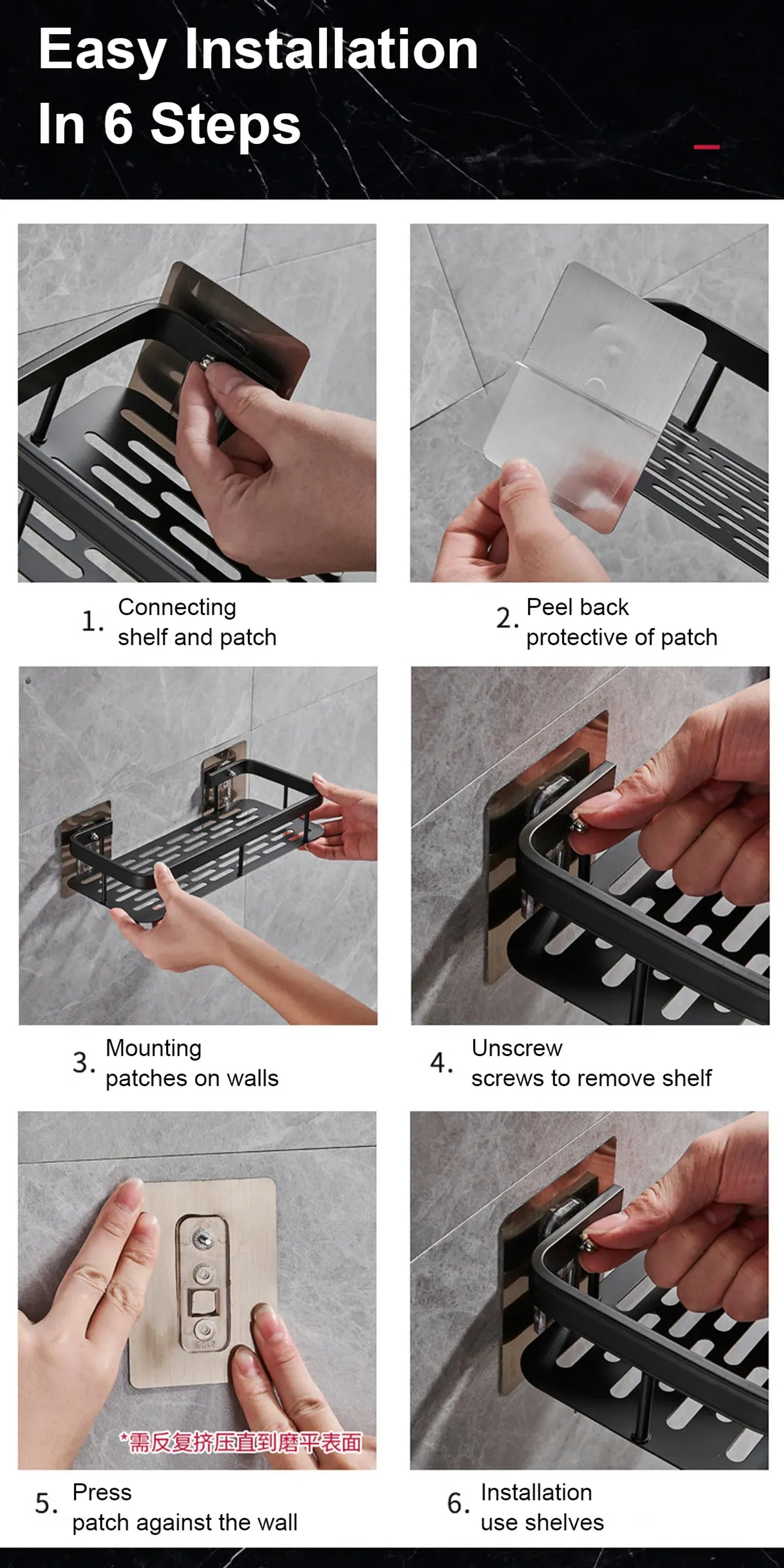 Easy Installation
In 6 Steps

1. Connecting shelf and patch

2. Peel back protective of patch

3. Mounting patches on walls

4. Unscrew screws to remove shelf

*需反复挤压直到磨平表面

5. Press patch against the wall

6. Installation use shelves