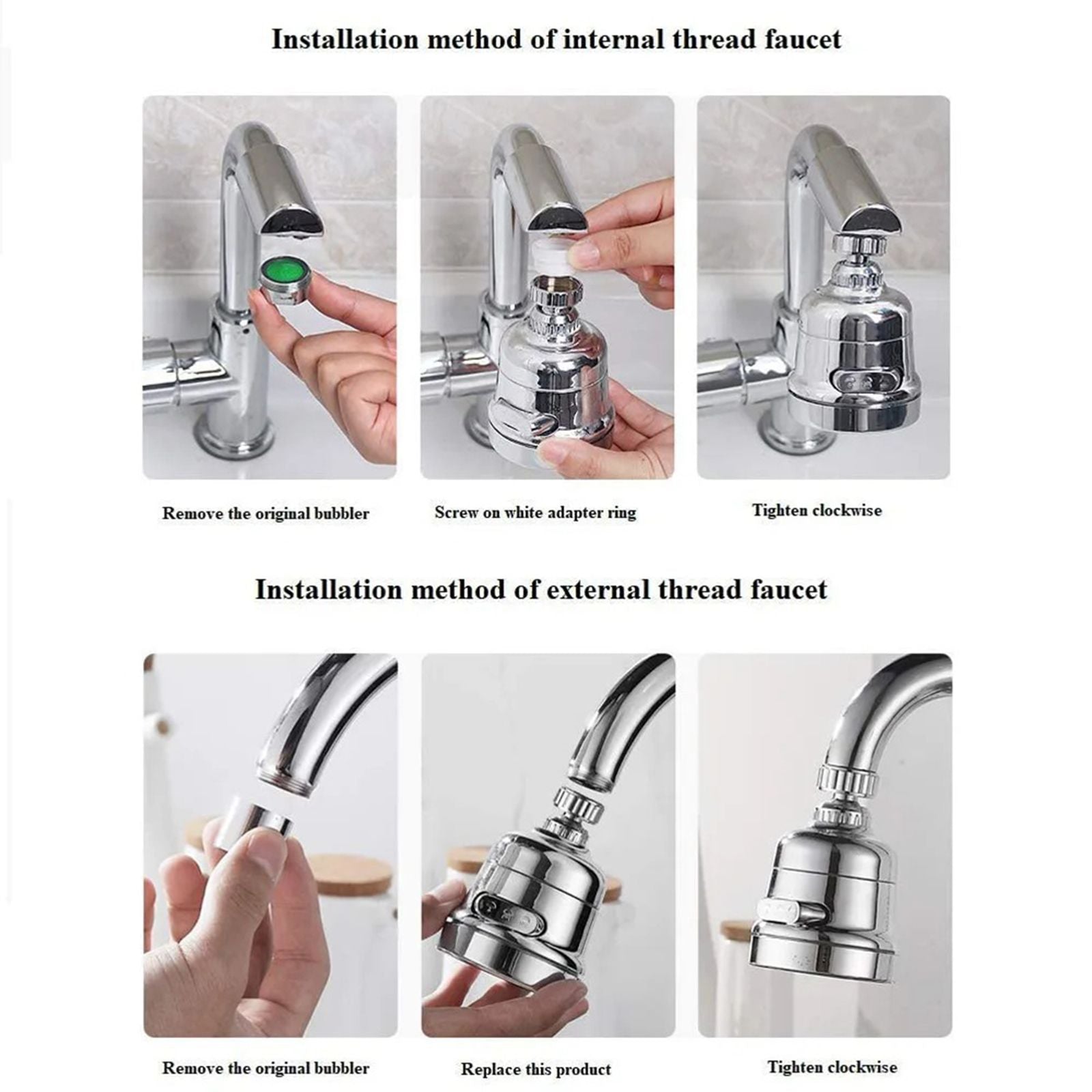 Installation method of internal thread faucet

Remove the original bubbler

Screw on white adapter ring

Tighten clockwise

Installation method of external thread faucet

Remove the original bubbler

Replace this product

Tighten clockwise