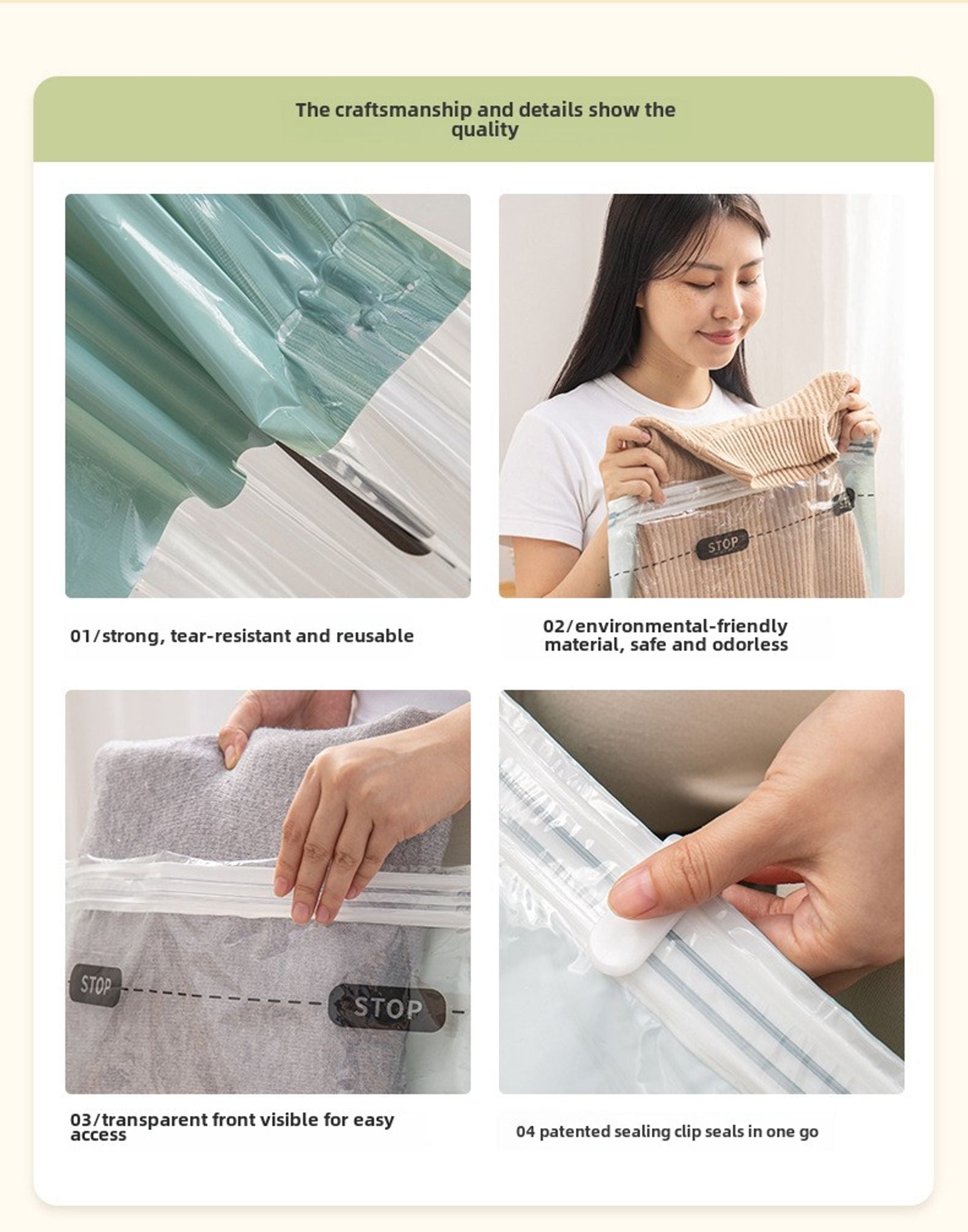 The craftsmanship and details show the quality

STOP

01/strong, tear-resistant and reusable

02/environmental-friendly material, safe and odorless

STOP

STOP

03/transparent front visible for easy access

04 patented sealing clip seals in one go