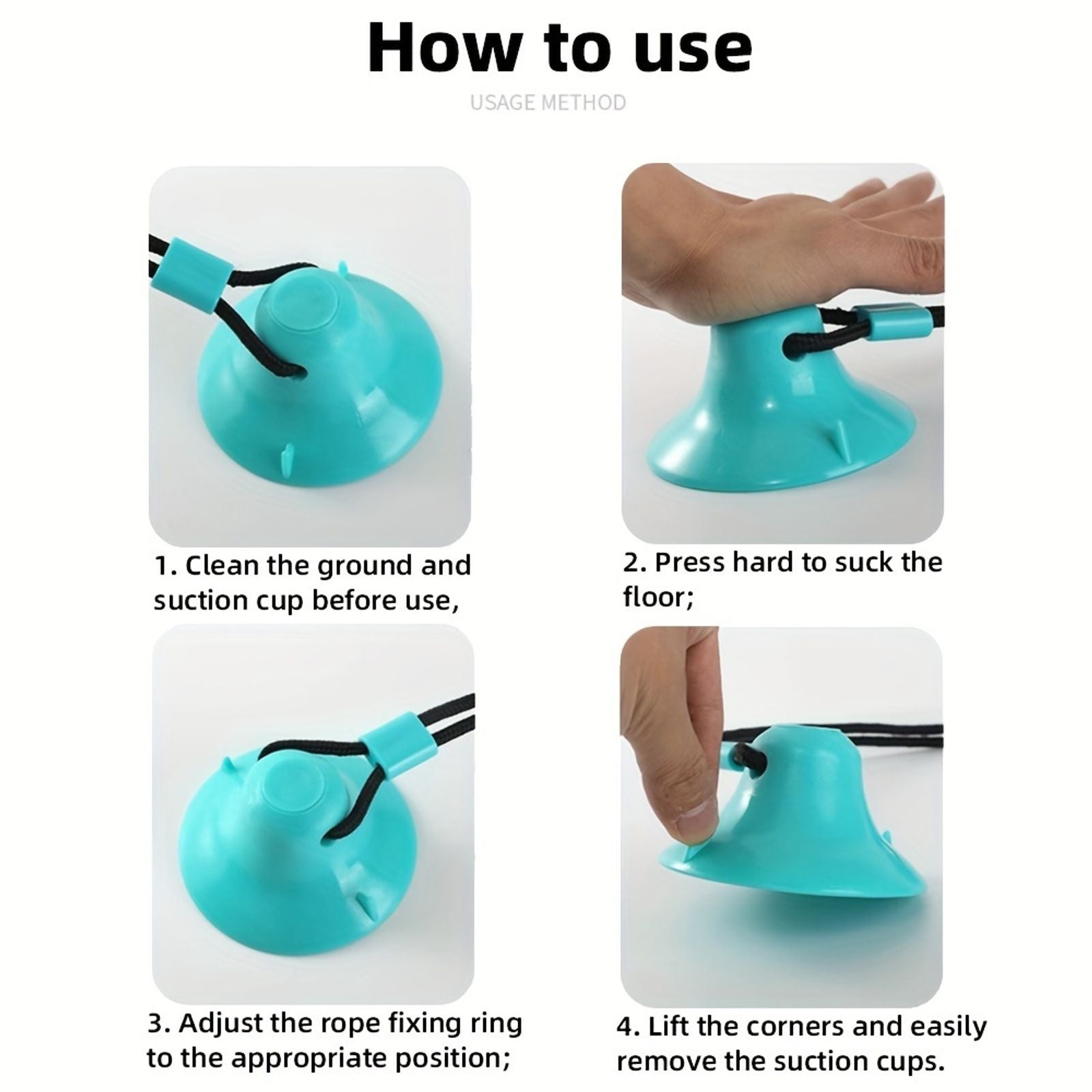 How to use

USAGE METHOD

1. Clean the ground and suction cup before use,

2. Press hard to suck the floor;

3. Adjust the rope fixing ring to the appropriate position;

4. Lift the corners and easily remove the suction cups.