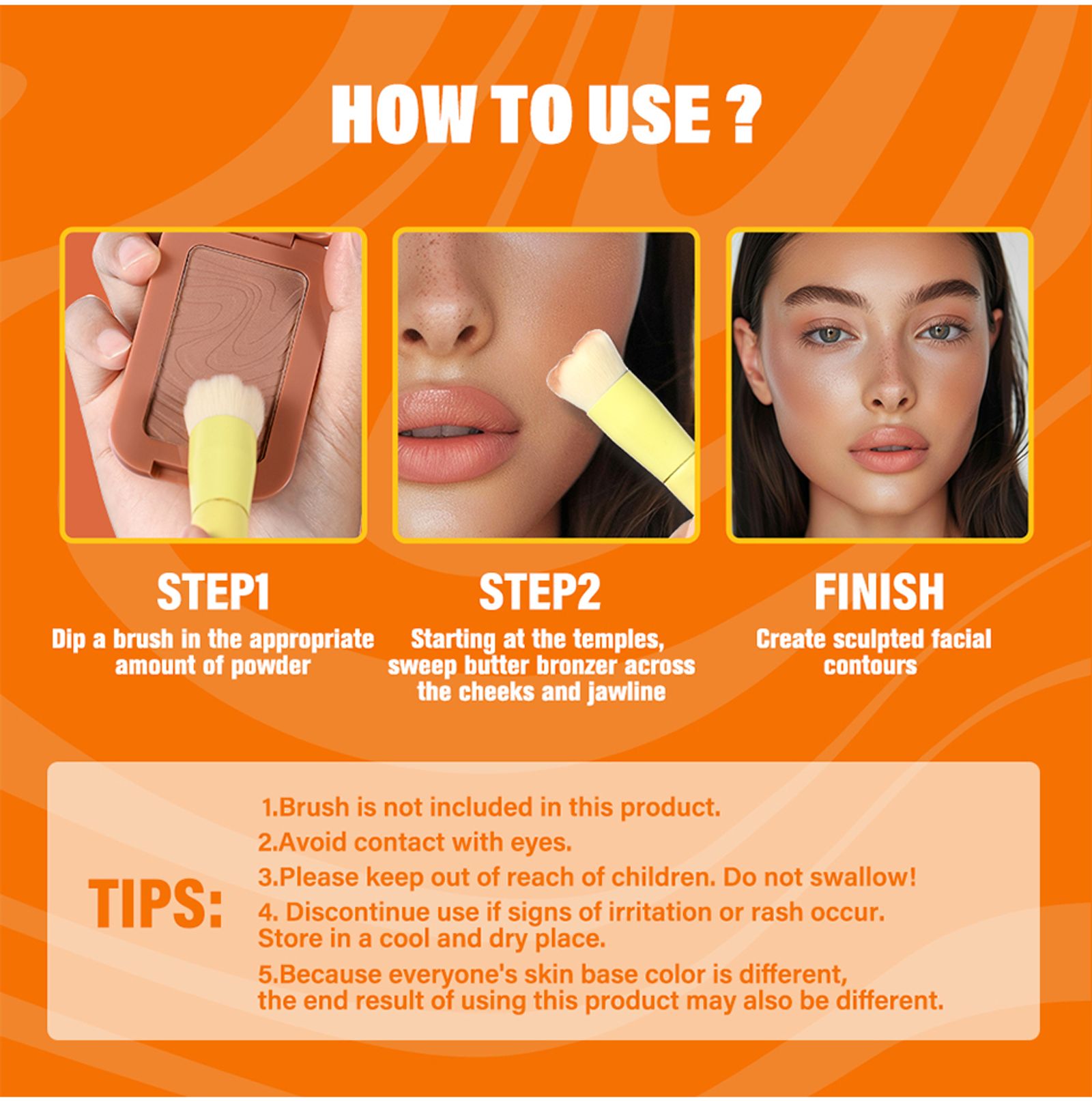 HOW TO USE ?

STEP1
Dip a brush in the appropriate amount of powder

STEP2
Starting at the temples, sweep butter bronzer across the cheeks and jawline

FINISH
Create sculpted facial contours

TIPS:
1.Brush is not included in this product.
2.Avoid contact with eyes.
3.Please keep out of reach of children. Do not swallow!
4. Discontinue use if signs of irritation or rash occur. Store in a cool and dry place.
5.Because everyone's skin base color is different, the end result of using this product may also be different.