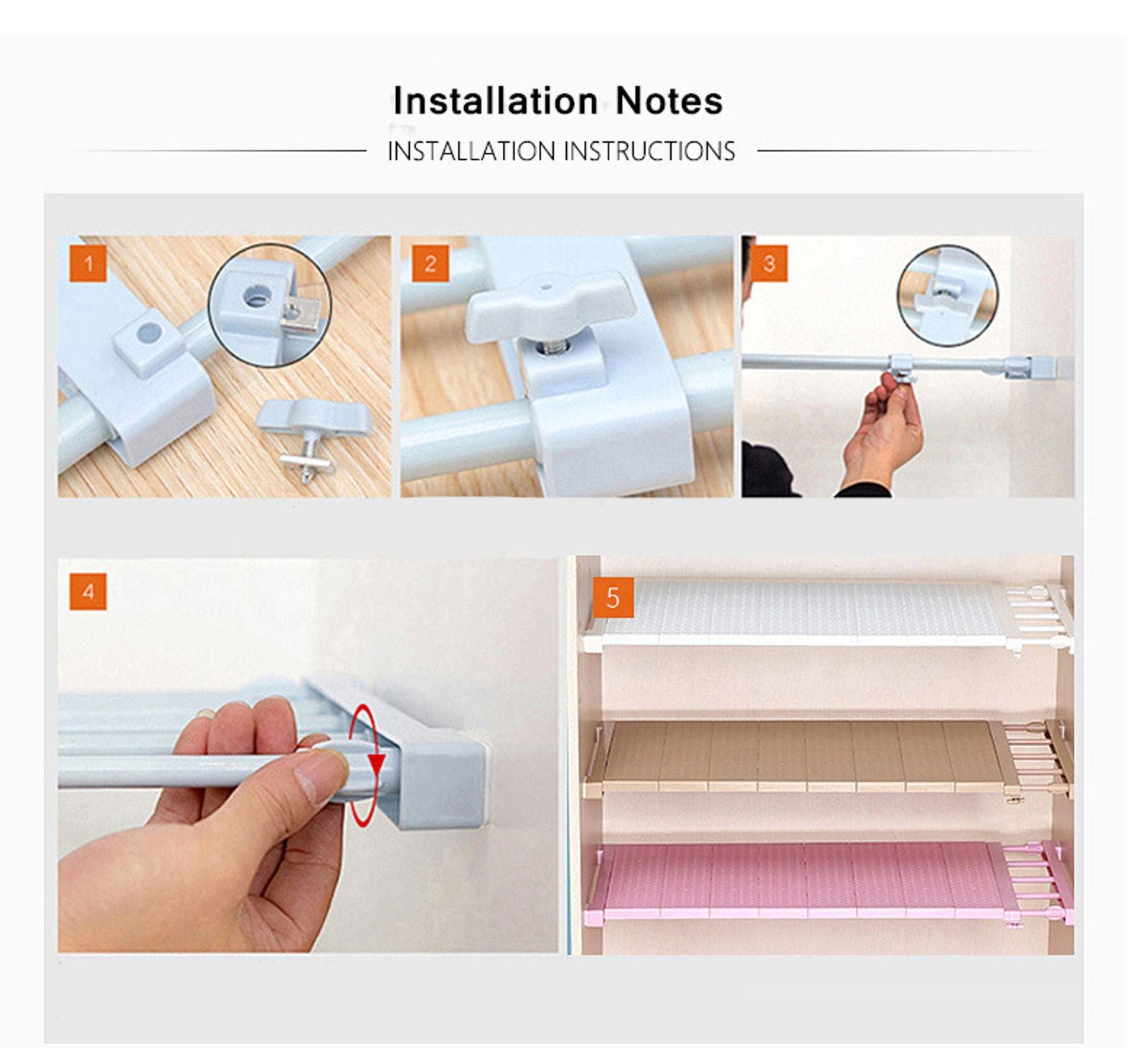 Installation Notes

INSTALLATION INSTRUCTIONS

1

2

3

4

5