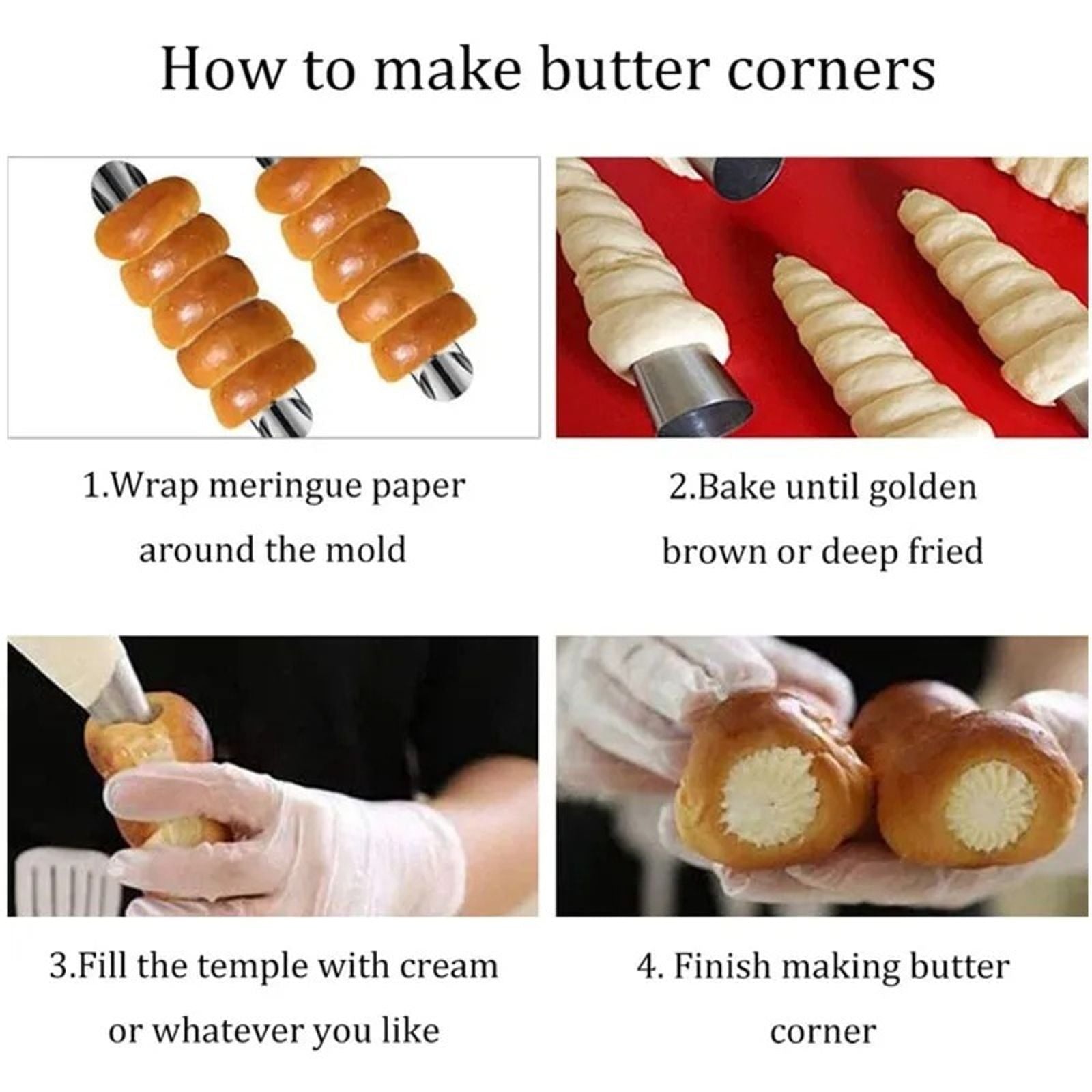 How to make butter corners

1.Wrap meringue paper around the mold

2.Bake until golden brown or deep fried

3.Fill the temple with cream or whatever you like

4. Finish making butter corner