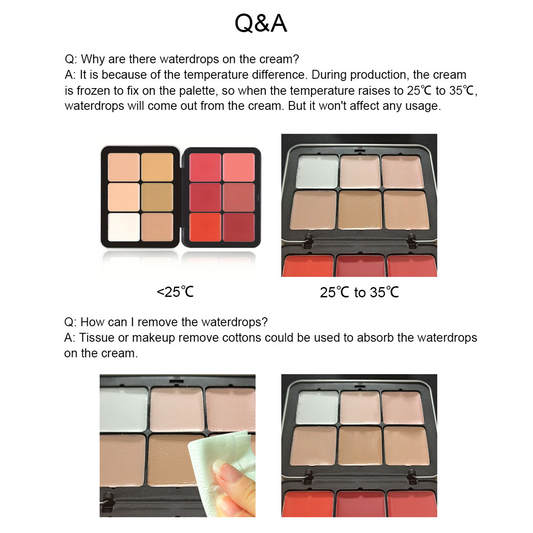 Q&A

Q: Why are there waterdrops on the cream?
A: It is because of the temperature difference. During production, the cream is frozen to fix on the palette, so when the temperature raises to 25℃ to 35℃, waterdrops will come out from the cream. But it won't affect any usage.

<25℃

25℃ to 35℃

Q: How can I remove the waterdrops?
A: Tissue or makeup remove cottons could be used to absorb the waterdrops on the cream.