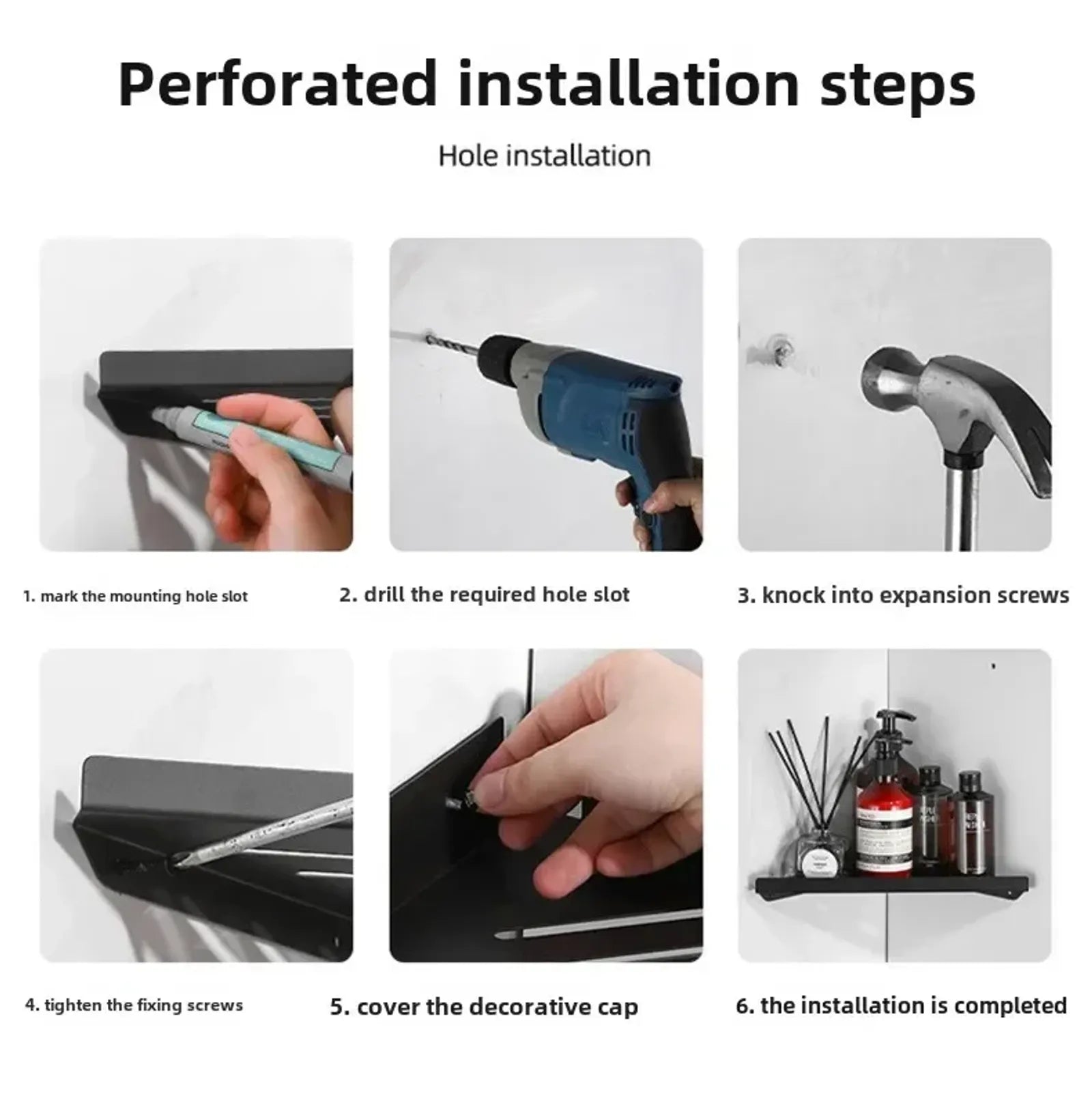 Perforated installation steps

Hole installation

1. mark the mounting hole slot

2. drill the required hole slot

3. knock into expansion screws

4. tighten the fixing screws

5. cover the decorative cap

6. the installation is completed