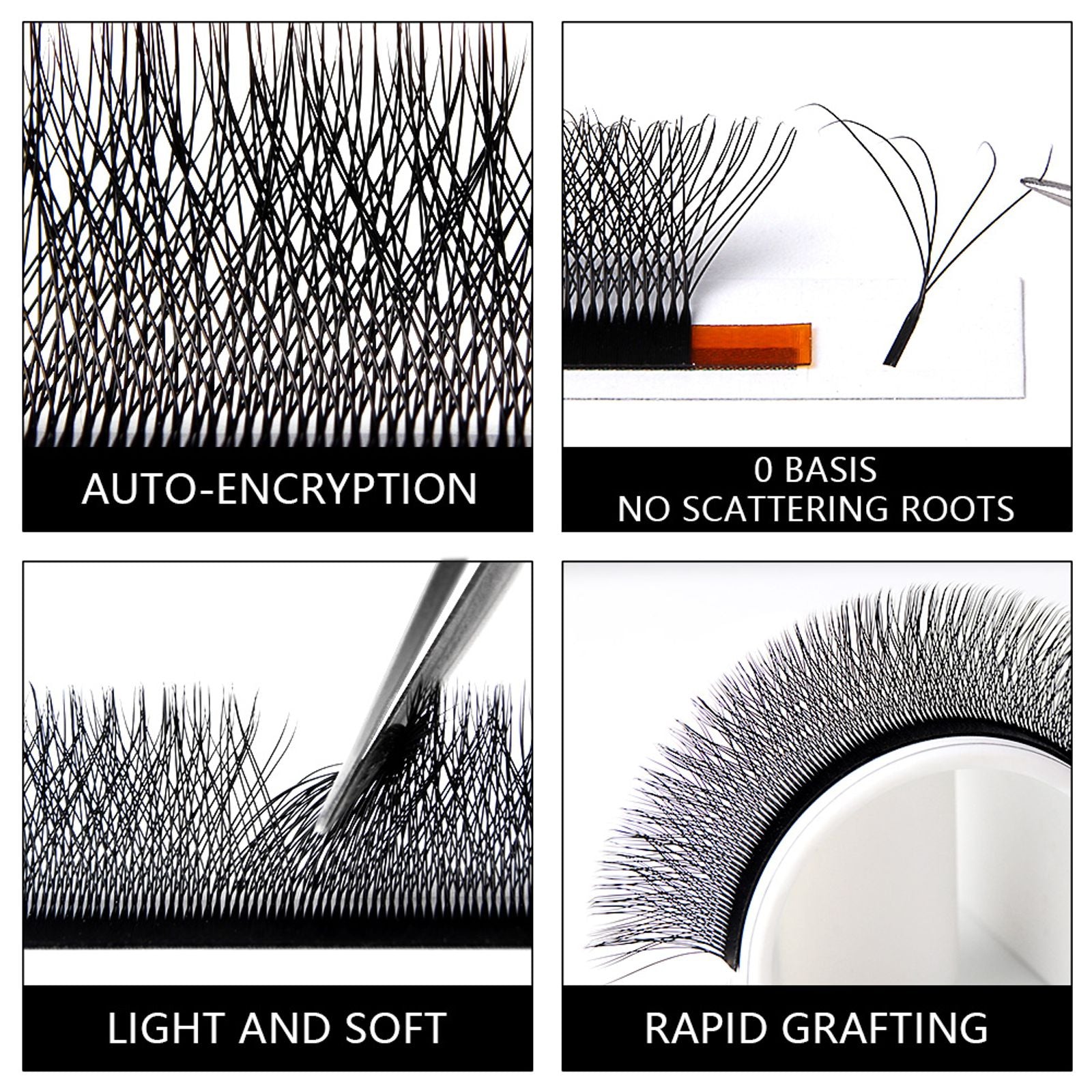 AUTO-ENCRYPTION

0 BASIS
NO SCATTERING ROOTS

LIGHT AND SOFT

RAPID GRAFTING