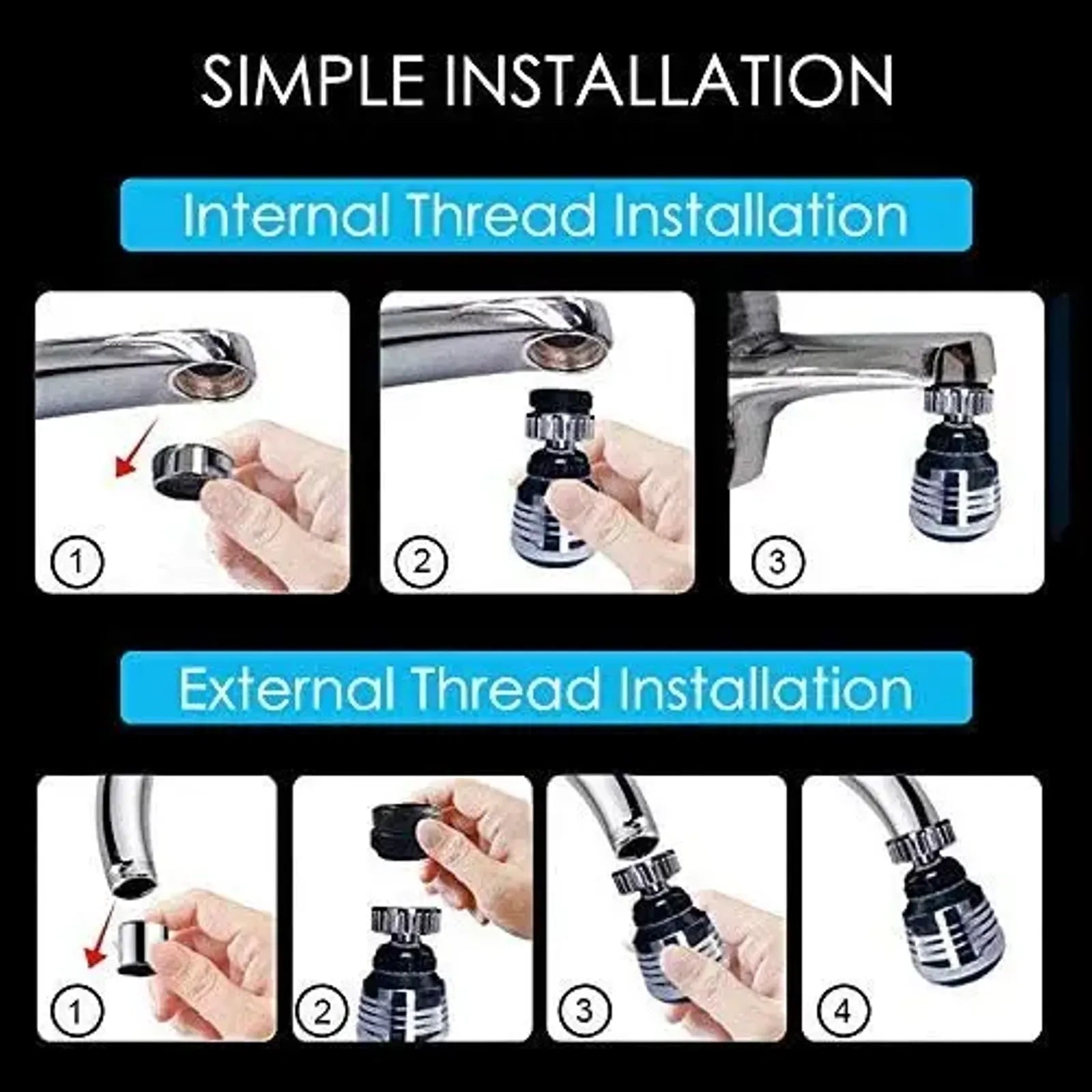 SIMPLE INSTALLATION

Internal Thread Installation

①

②

③

External Thread Installation

①

②

③

④