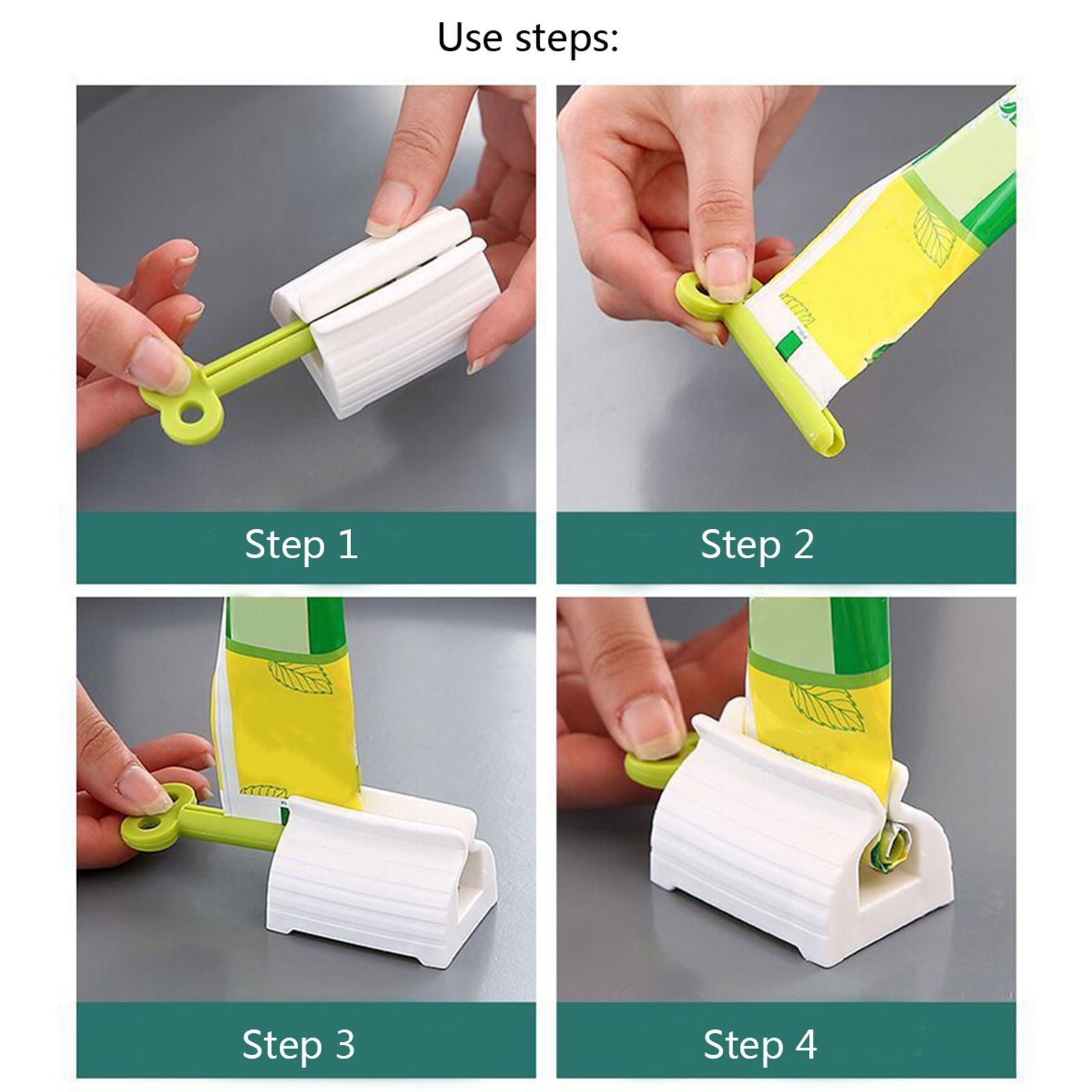 Use steps:

Step 1

Step 2

Step 3

Step 4