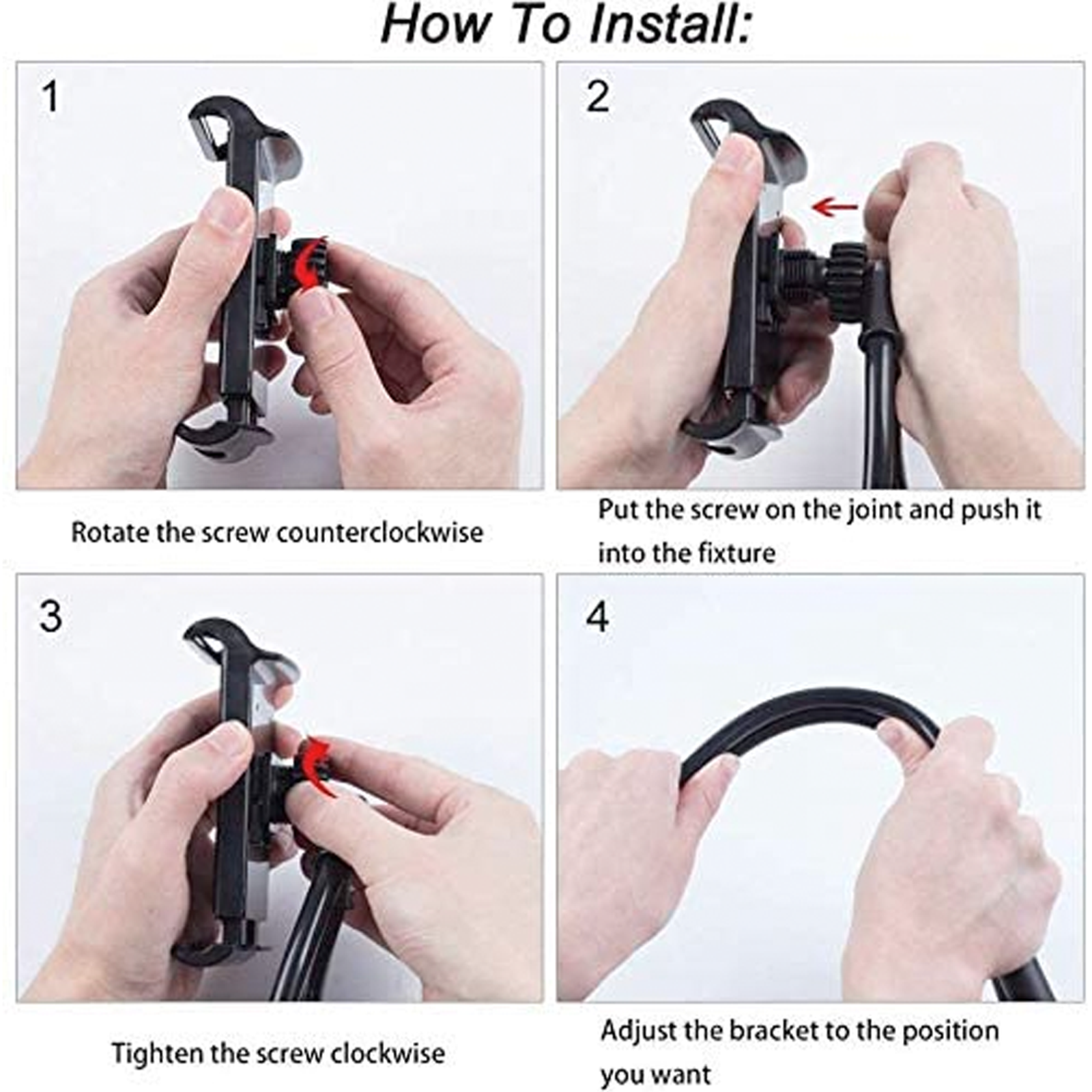 How To Install:

1

Rotate the screw counterclockwise

2

Put the screw on the joint and push it into the fixture

3

Tighten the screw clockwise

4

Adjust the bracket to the position you want