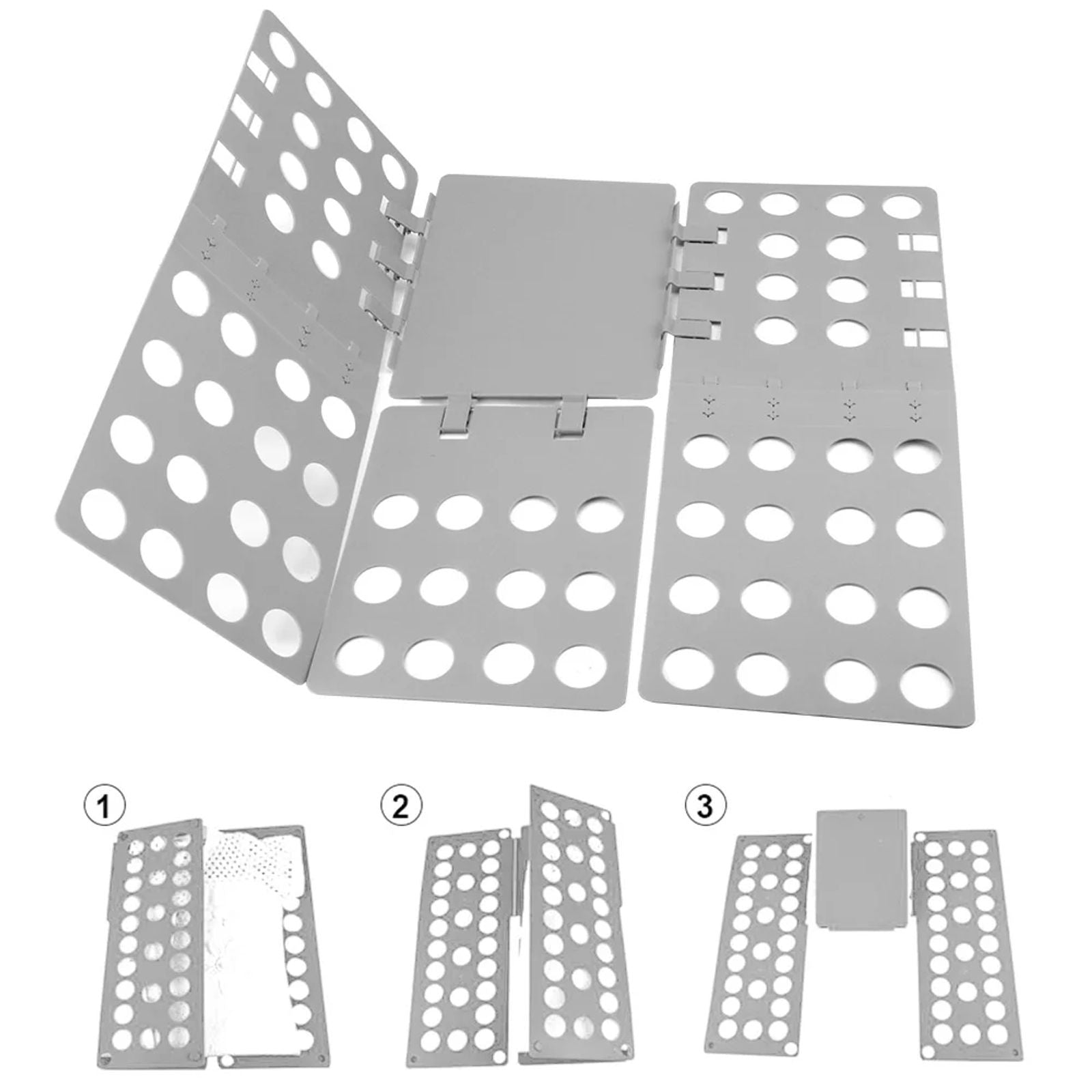 1

2

3