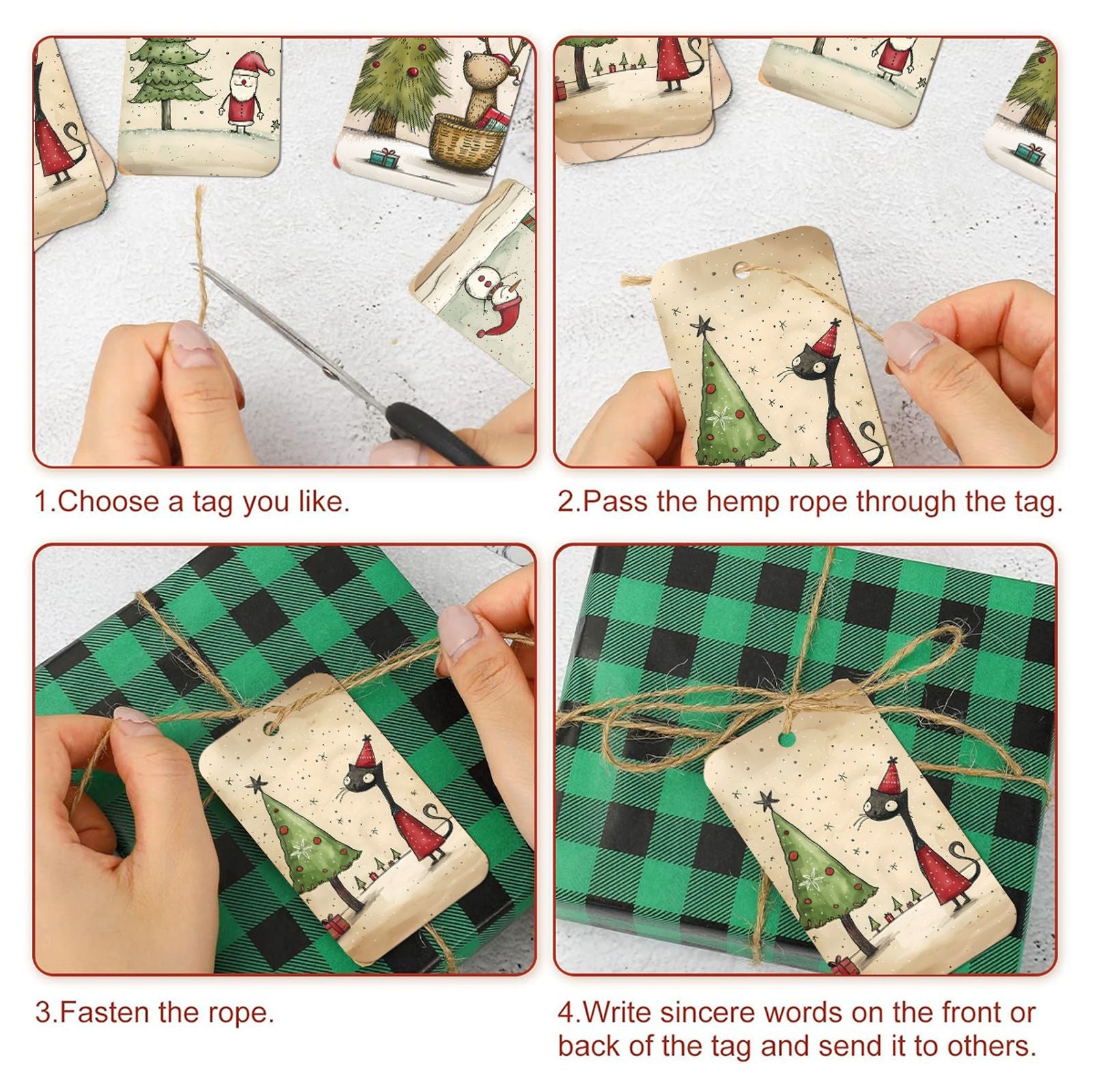 1.Choose a tag you like.

2.Pass the hemp rope through the tag.

3.Fasten the rope.

4.Write sincere words on the front or back of the tag and send it to others.