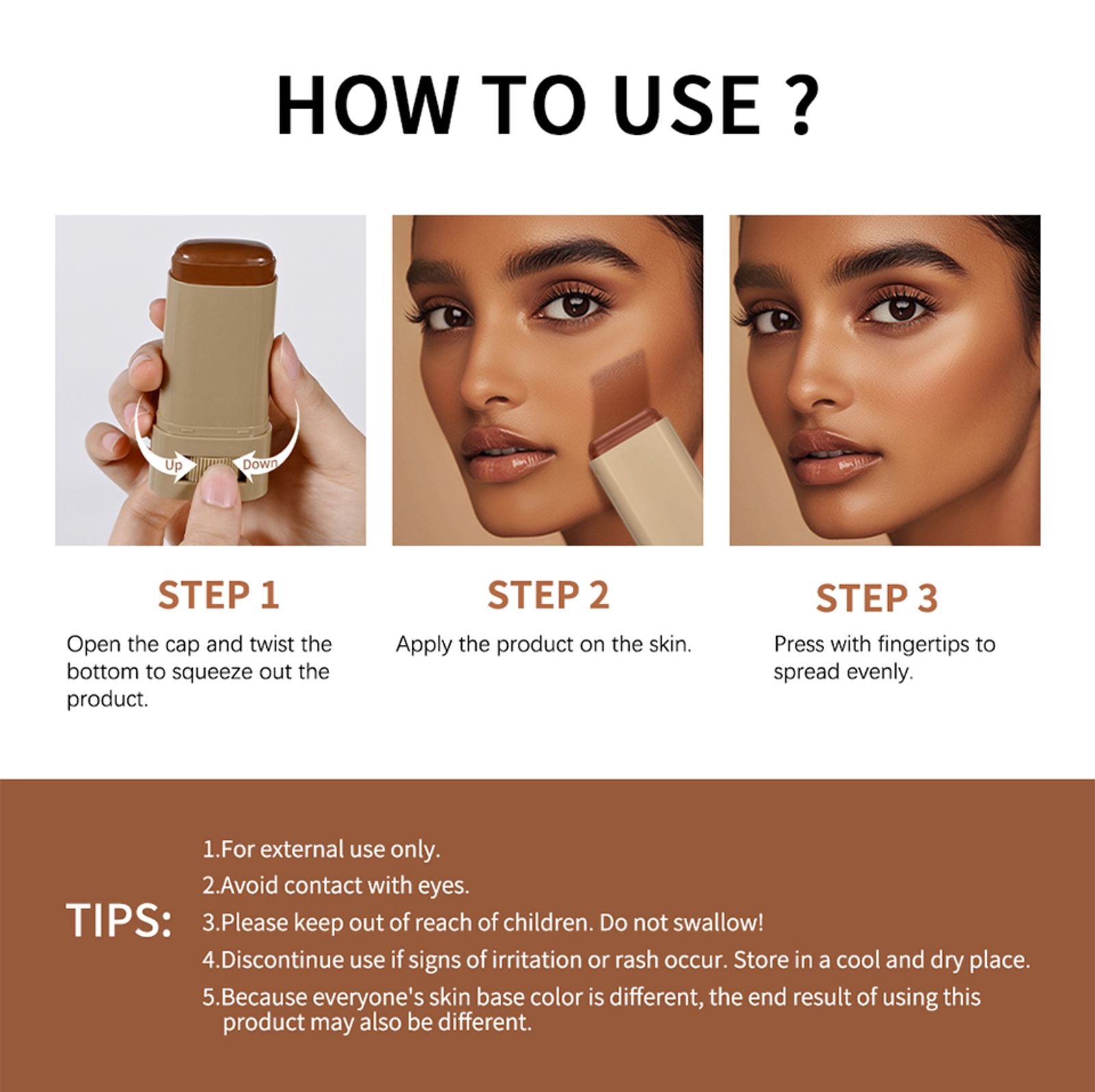 HOW TO USE ?

Up

Down

STEP 1

Open the cap and twist the bottom to squeeze out the product.

STEP 2

Apply the product on the skin.

STEP 3

Press with fingertips to spread evenly.

TIPS:

1.For external use only.
2.Avoid contact with eyes.
3.Please keep out of reach of children. Do not swallow!
4.Discontinue use if signs of irritation or rash occur. Store in a cool and dry place.
5.Because everyone's skin base color is different, the end result of using this product may also be different.