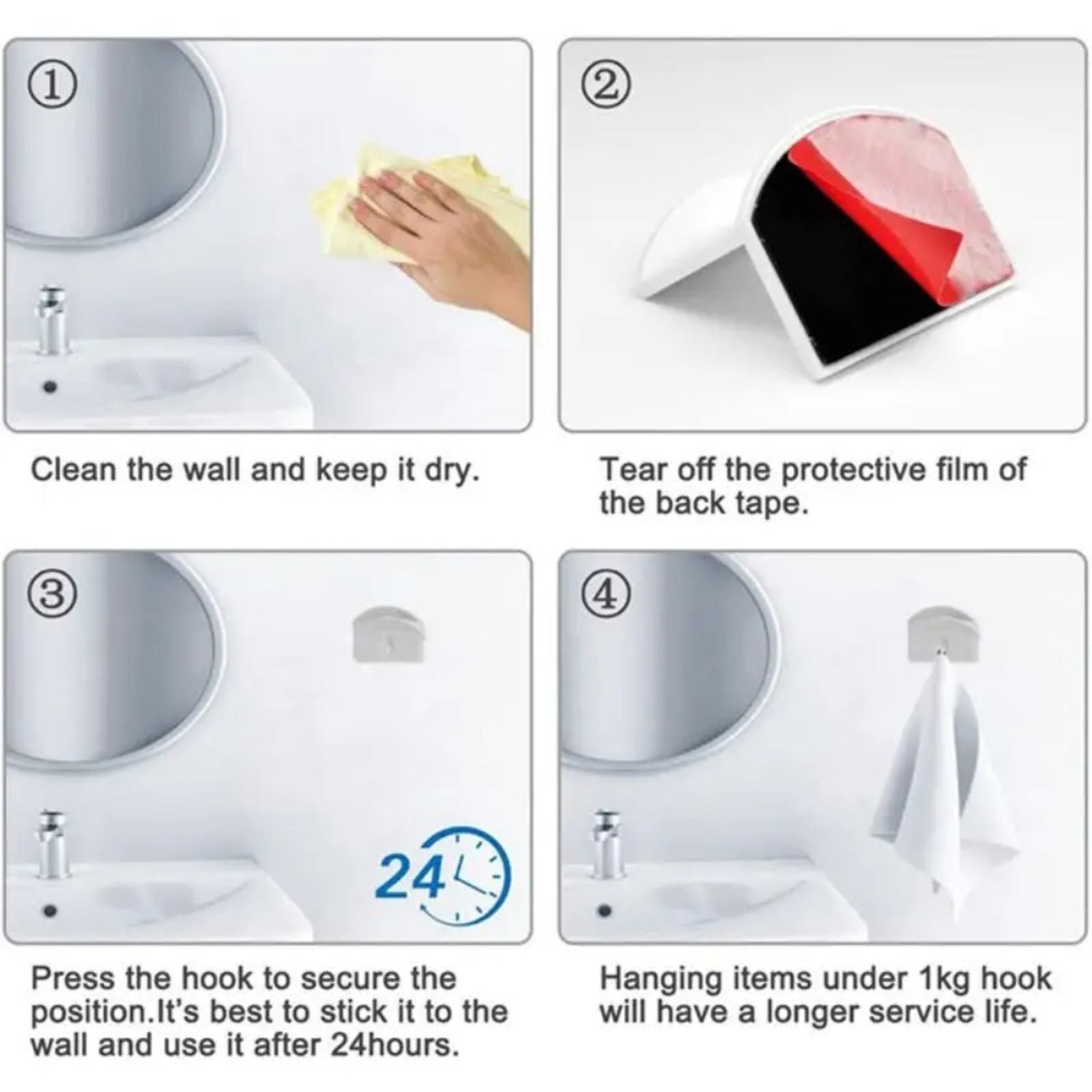 ①

Clean the wall and keep it dry.

②

Tear off the protective film of the back tape.

③

24

Press the hook to secure the position.It's best to stick it to the wall and use it after 24hours.

④

Hanging items under 1kg hook will have a longer service life.