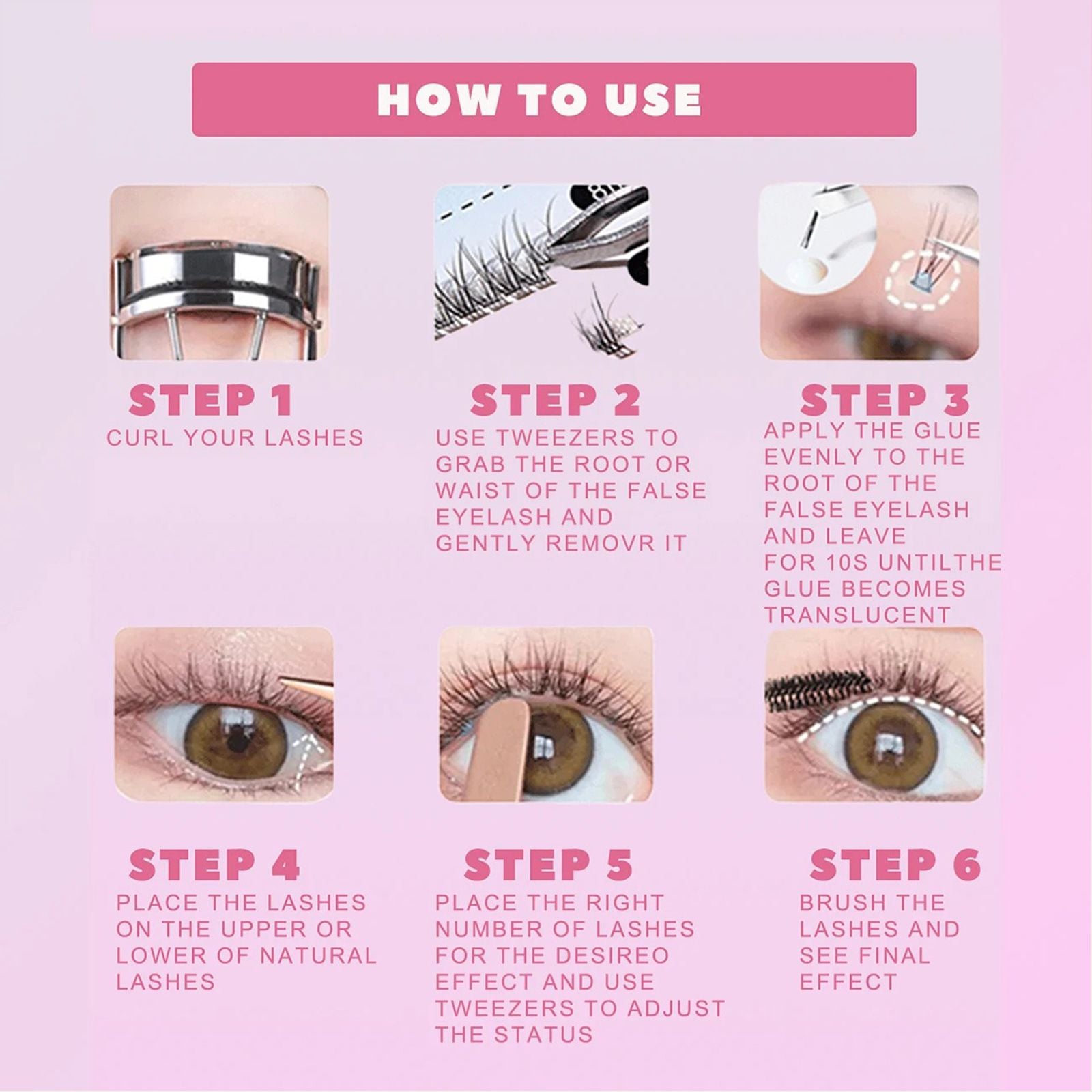 HOW TO USE

STEP 1
CURL YOUR LASHES

STEP 2
USE TWEEZERS TO GRAB THE ROOT OR WAIST OF THE FALSE EYELASH AND GENTLY REMOVR IT

STEP 3
APPLY THE GLUE EVENLY TO THE ROOT OF THE FALSE EYELASH AND LEAVE FOR 10S UNTILTHE GLUE BECOMES TRANSLUCENT

STEP 4
PLACE THE LASHES ON THE UPPER OR LOWER OF NATURAL LASHES

STEP 5
PLACE THE RIGHT NUMBER OF LASHES FOR THE DESIREO EFFECT AND USE TWEEZERS TO ADJUST THE STATUS

STEP 6
BRUSH THE LASHES AND SEE FINAL EFFECT