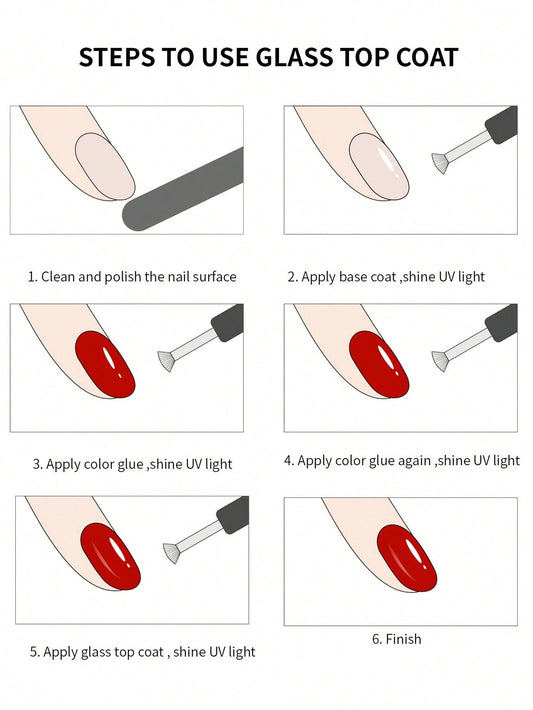 STEPS TO USE GLASS TOP COAT

1. Clean and polish the nail surface

2. Apply base coat ,shine UV light

3. Apply color glue ,shine UV light

4. Apply color glue again ,shine UV light

5. Apply glass top coat , shine UV light

6. Finish