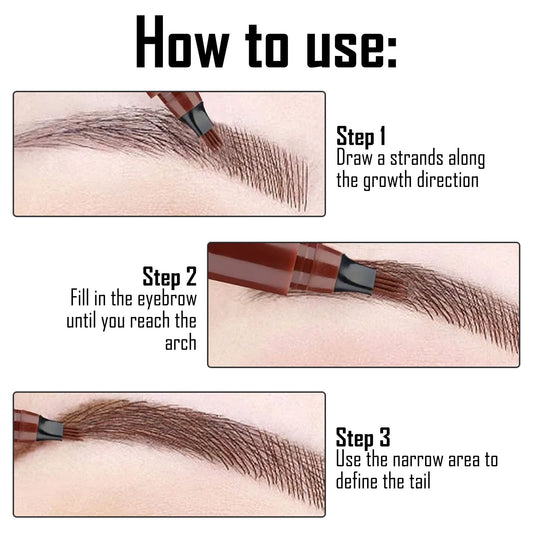 How to use:

Step 1
Draw a strands along the growth direction

Step 2
Fill in the eyebrow until you reach the arch

Step 3
Use the narrow area to define the tail